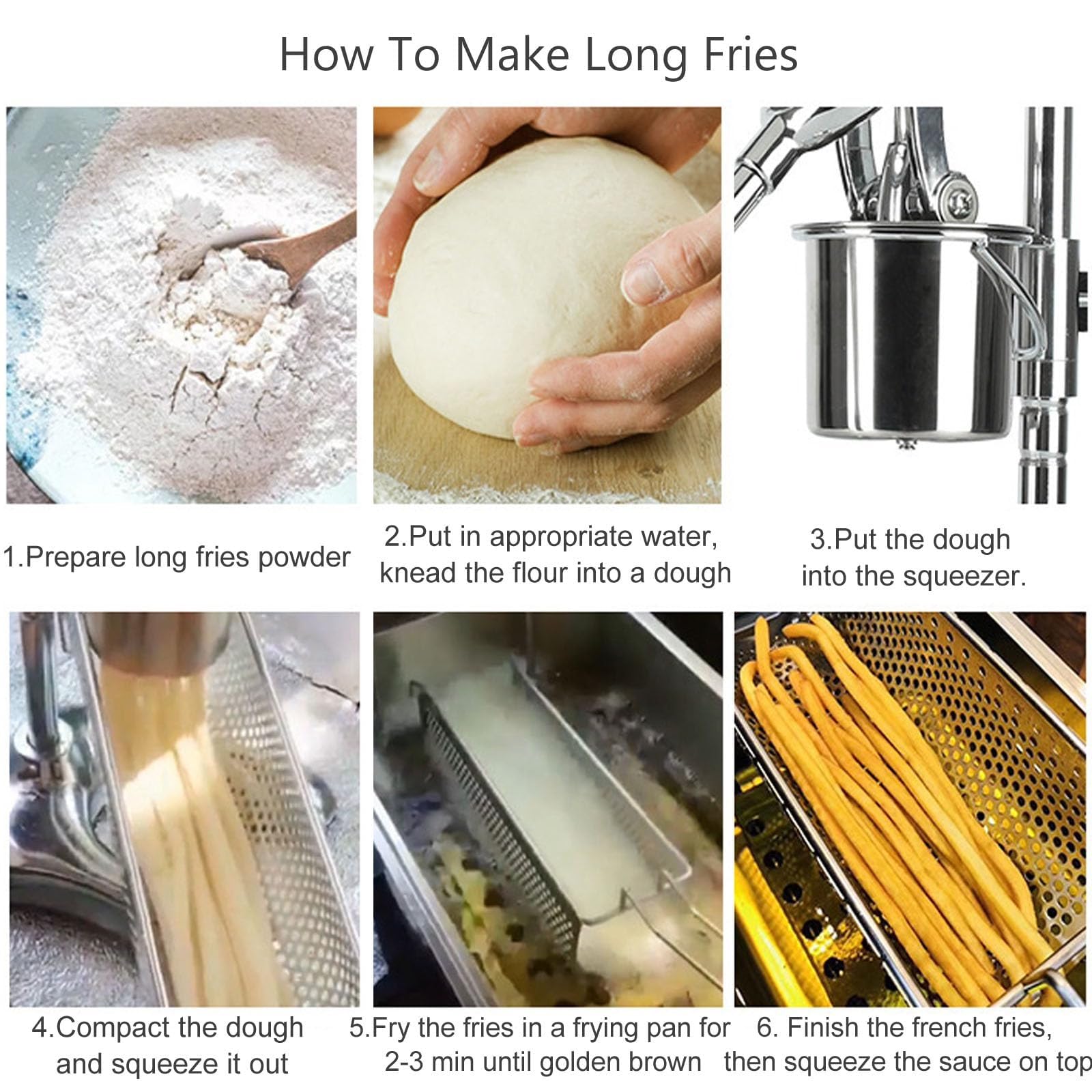 How To Make Long Fries

1.Prepare long fries powder

2.Put in appropriate water, knead the flour into a dough

3.Put the dough into the squeezer.

4.Compact the dough and squeeze it out

5.Fry the fries in a frying pan for 2-3 min until golden brown

6. Finish the french fries, then squeeze the sauce on top