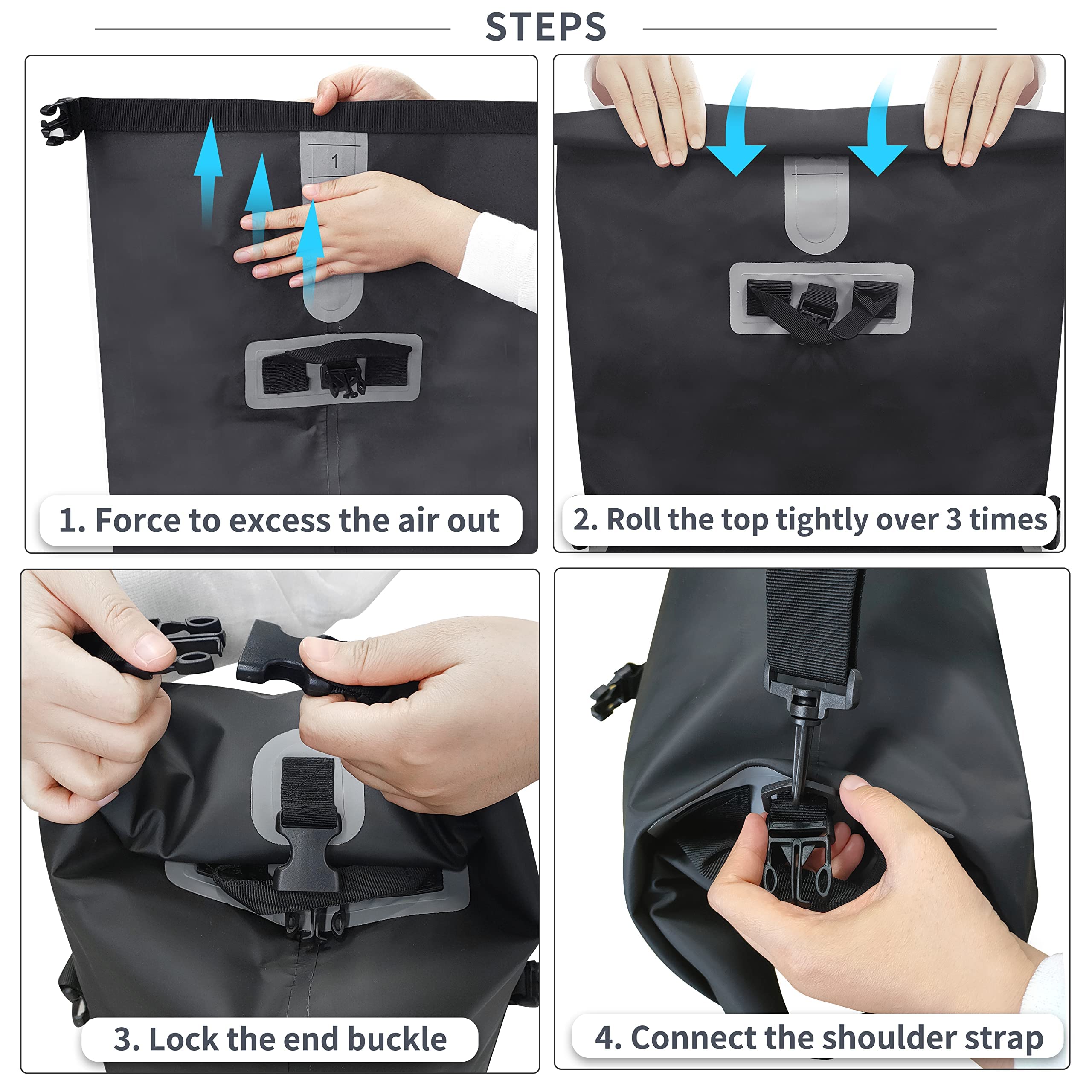 STEPS

1
1. Force to excess the air out

2. Roll the top tightly over 3 times

3. Lock the end buckle

4. Connect the shoulder strap