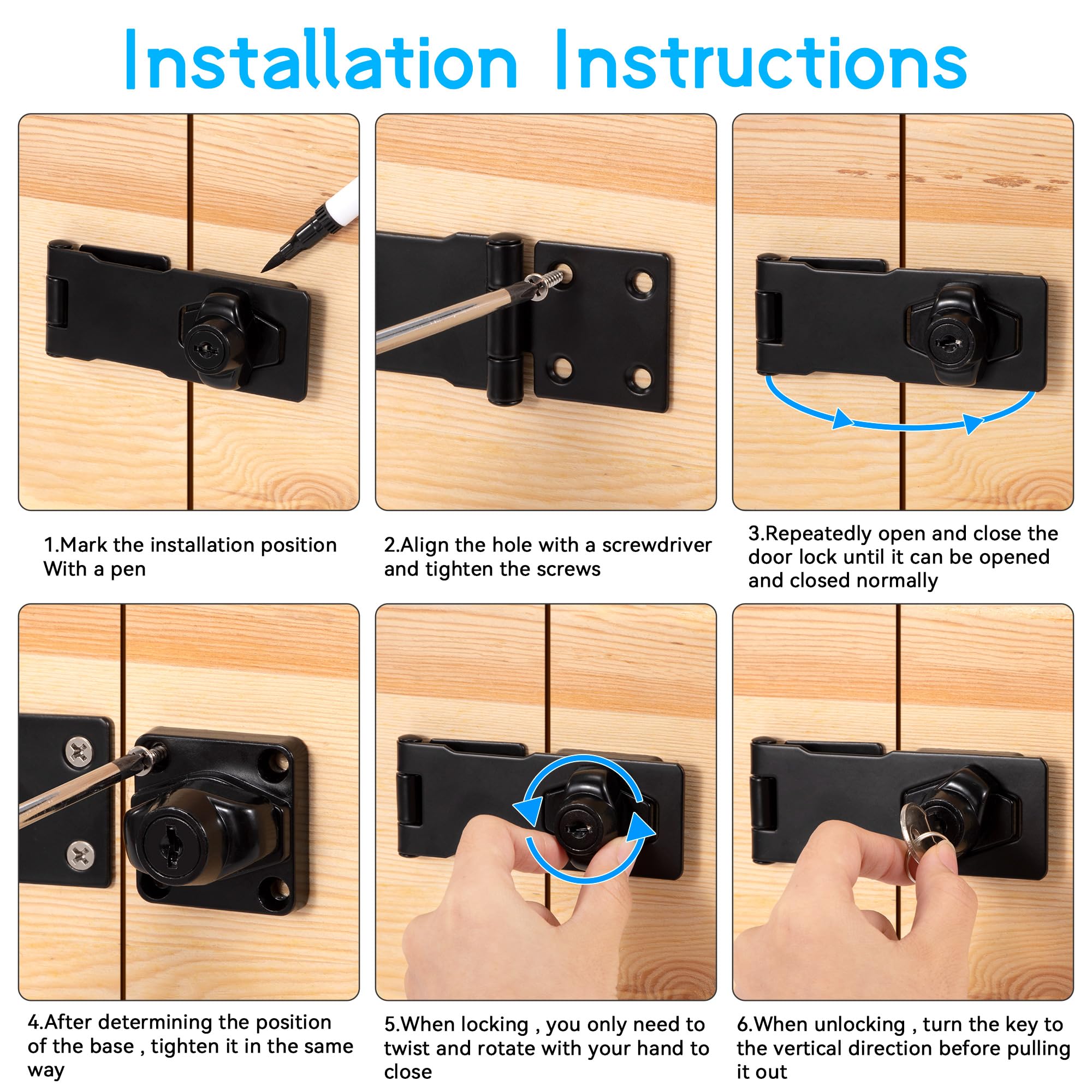 Installation Instructions

1.Mark the installation position With a pen

2.Align the hole with a screwdriver and tighten the screws

3.Repeatedly open and close the door lock until it can be opened and closed normally

4.After determining the position of the base , tighten it in the same way

5.When locking , you only need to twist and rotate with your hand to close

6.When unlocking , turn the key to the vertical direction before pulling it out