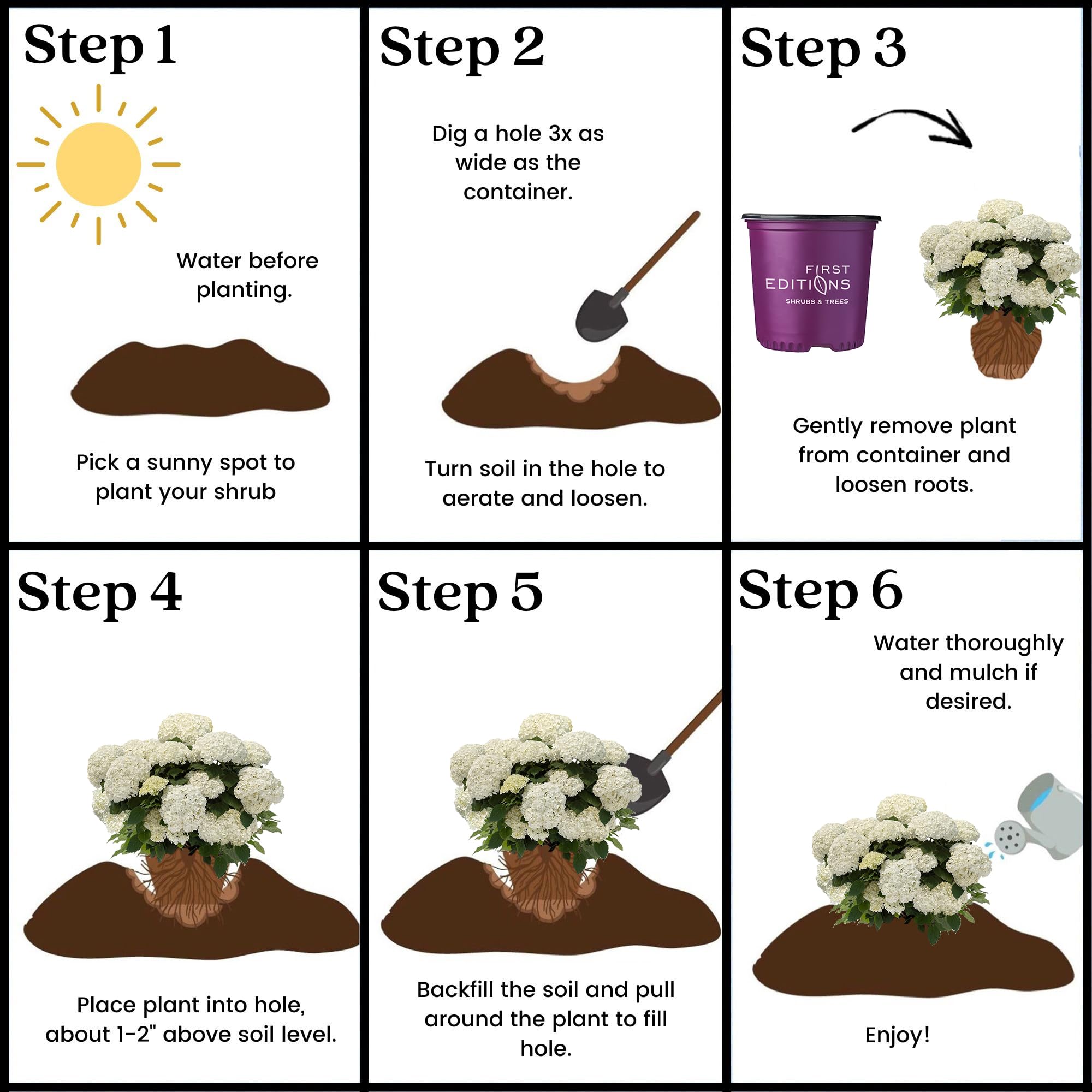 Step 1

Water before planting.

Pick a sunny spot to plant your shrub

Step 2

Dig a hole 3x as wide as the container.

Turn soil in the hole to aerate and loosen.

Step 3

FIRST EDITIONS
SHRUBS & TREES

Gently remove plant from container and loosen roots.

Step 4

Place plant into hole, about 1-2" above soil level.

Step 5

Backfill the soil and pull around the plant to fill hole.

Step 6

Water thoroughly and mulch if desired.

Enjoy!