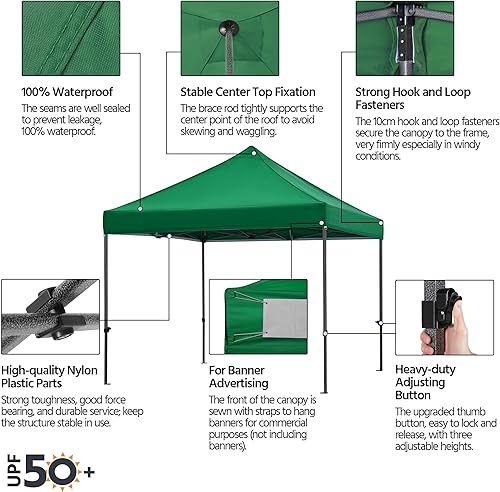 100% Waterproof

The seams are well sealed to prevent leakage, 100% waterproof.

Stable Center Top Fixation

The brace rod tightly supports the center point of the roof to avoid skewing and waggling.

Strong Hook and Loop Fasteners

The 10cm hook and loop fasteners secure the canopy to the frame, very firmly especially in windy conditions.

High-quality Nylon Plastic Parts

Strong toughness, good force bearing, and durable service; keep the structure stable in use.

For Banner Advertising

The front of the canopy is sewn with straps to hang banners for commercial purposes (not including banners).

Heavy-duty Adjusting Button

The upgraded thumb button, easy to lock and release, with three adjustable heights.

UPF 50+