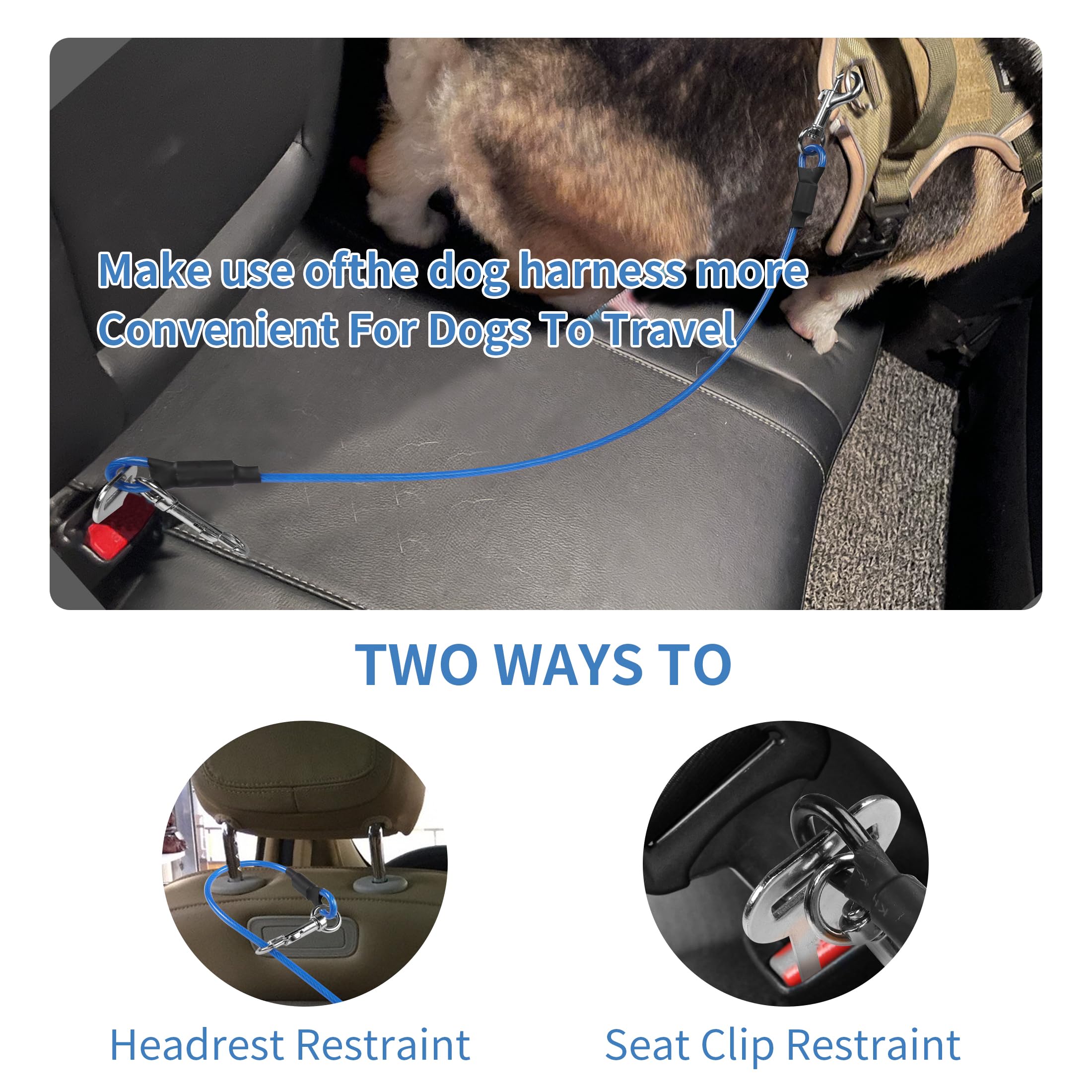 Make use ofthe dog harness more Convenient For Dogs To Travel

TWO WAYS TO

Headrest Restraint

Seat Clip Restraint