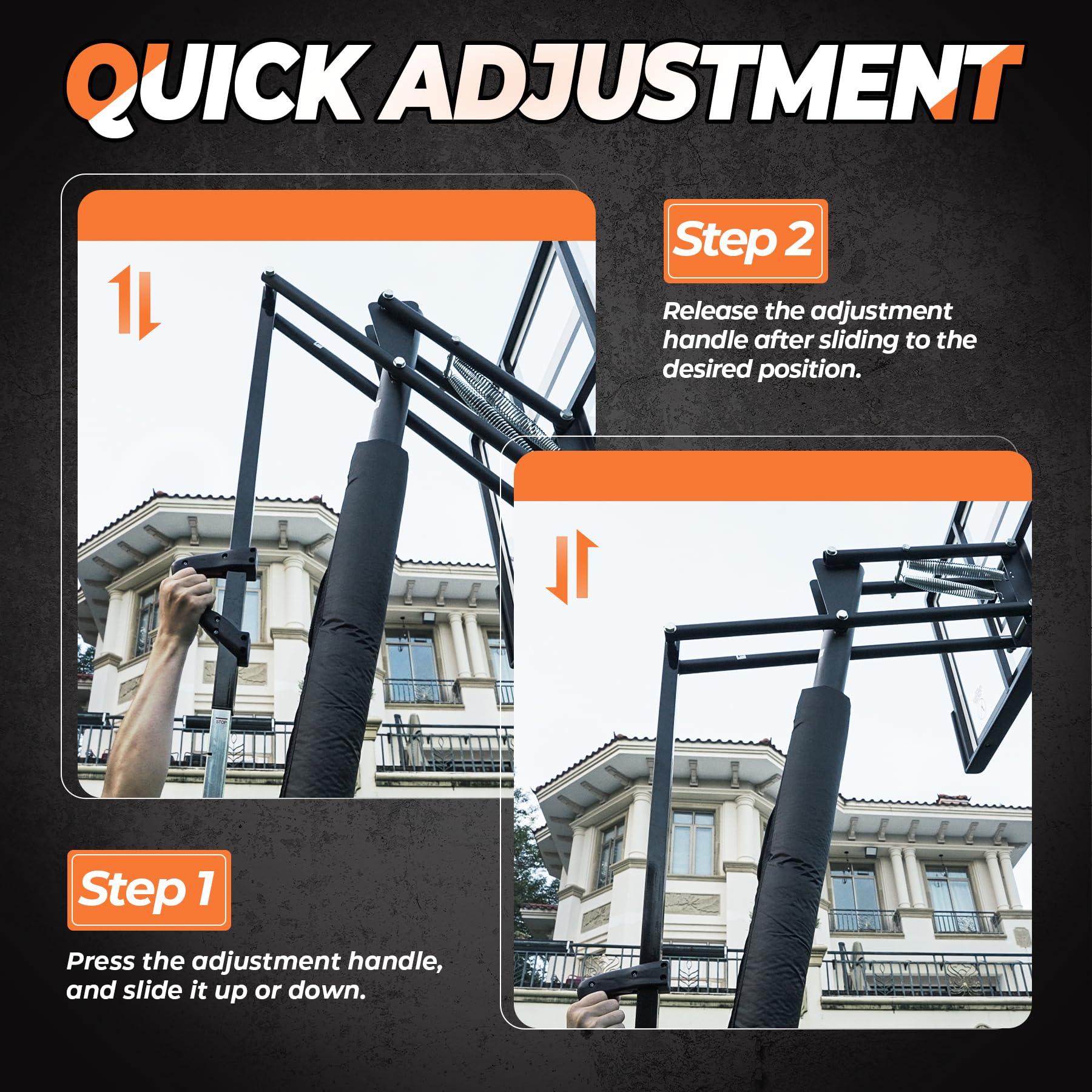 QUICK ADJUSTMENT

Step 2

Release the adjustment handle after sliding to the desired position.

STOP

Step 1

Press the adjustment handle, and slide it up or down.