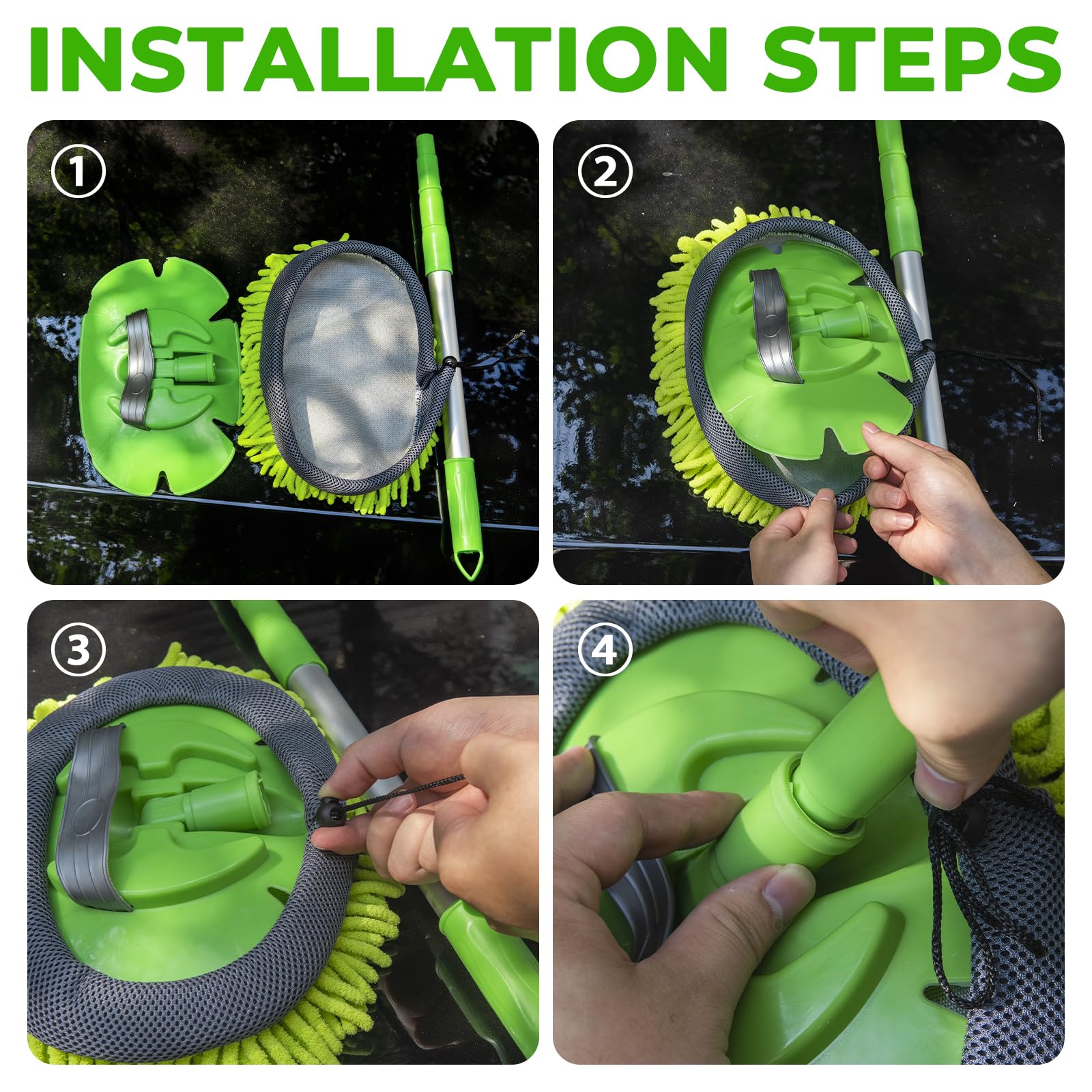 INSTALLATION STEPS

①

②

③

④