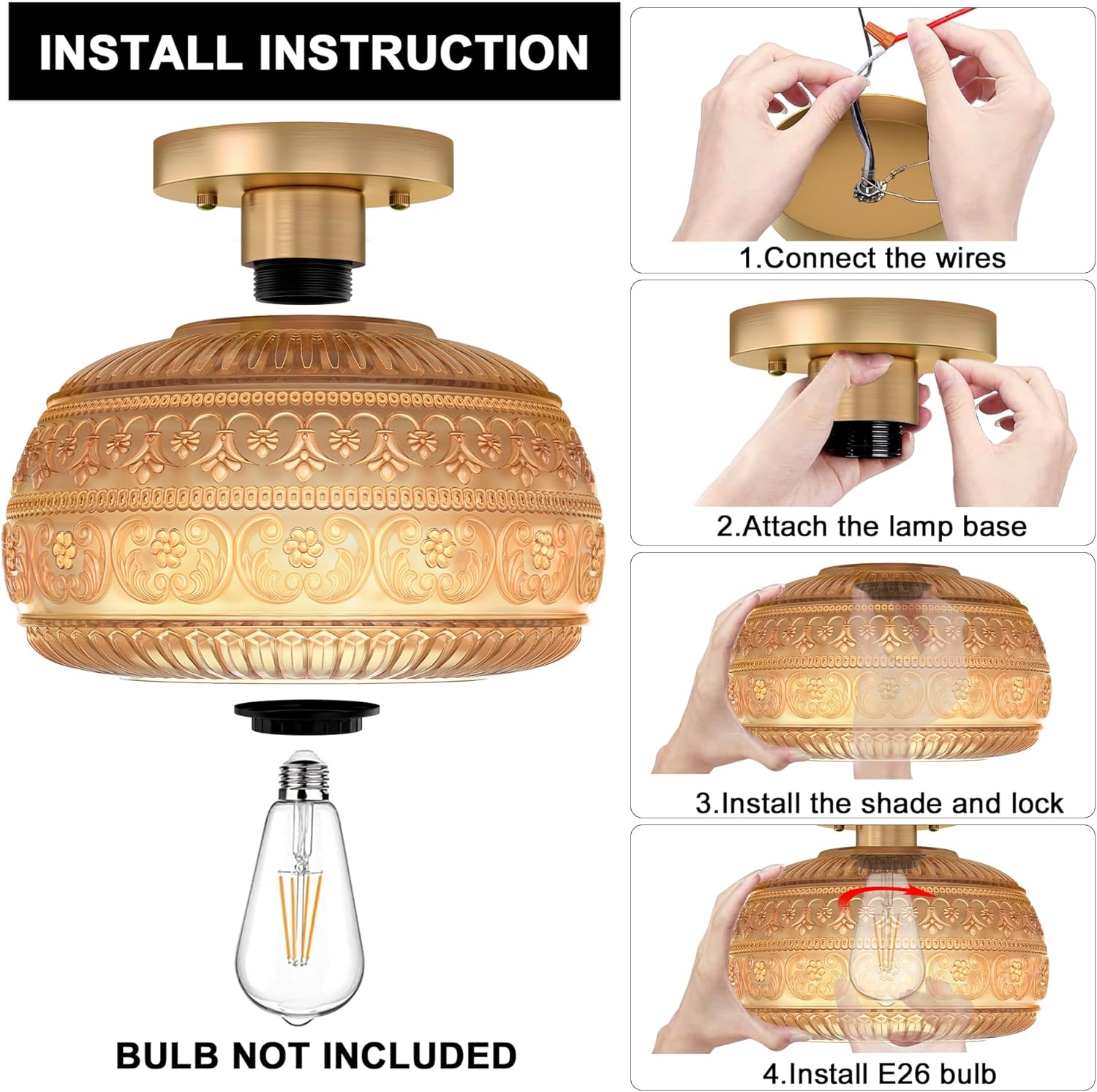 INSTALL INSTRUCTION

BULB NOT INCLUDED

1.Connect the wires

2.Attach the lamp base

3.Install the shade and lock

4.Install E26 bulb