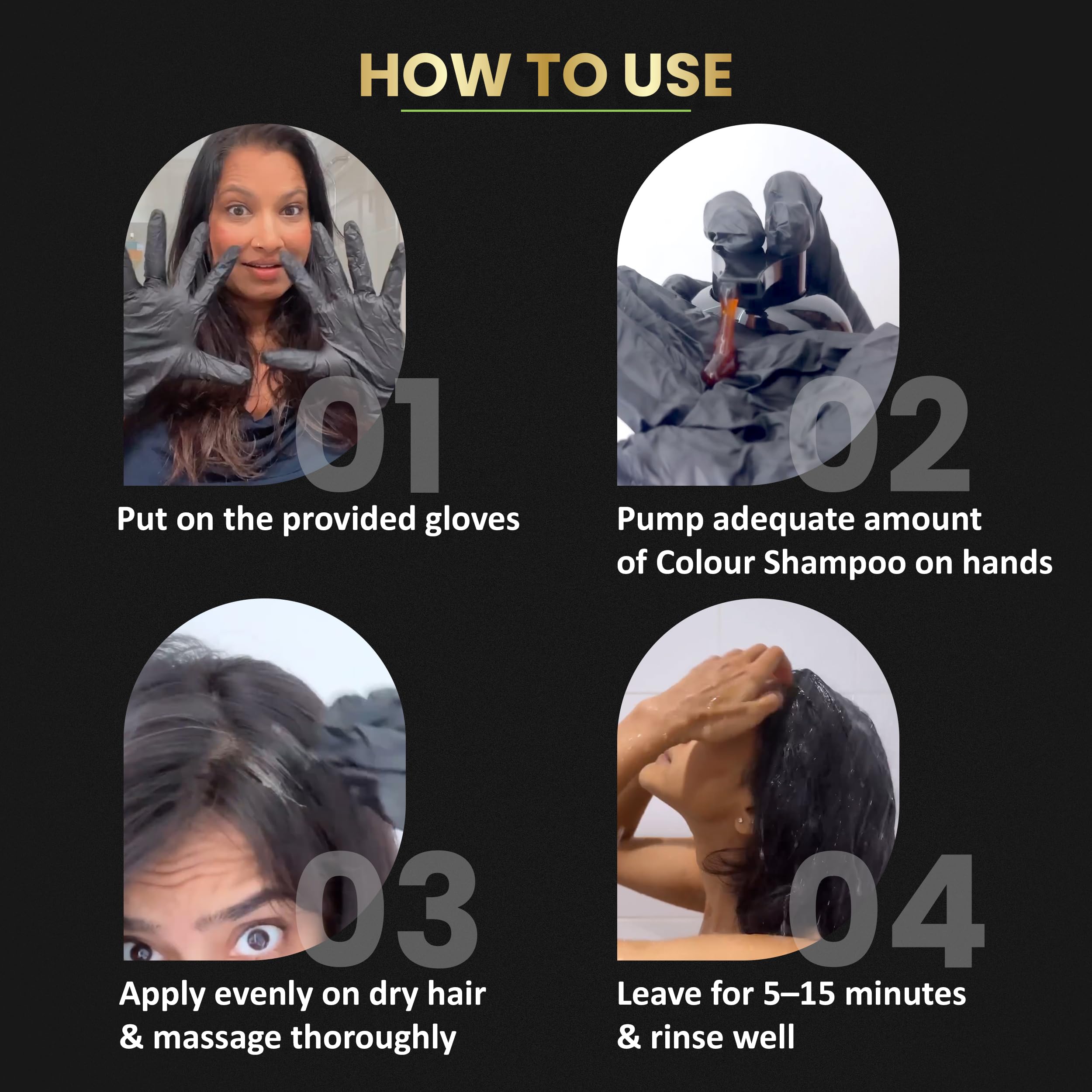 HOW TO USE

01
Put on the provided gloves

02
Pump adequate amount of Colour Shampoo on hands

03
Apply evenly on dry hair & massage thoroughly

04
Leave for 5–15 minutes & rinse well