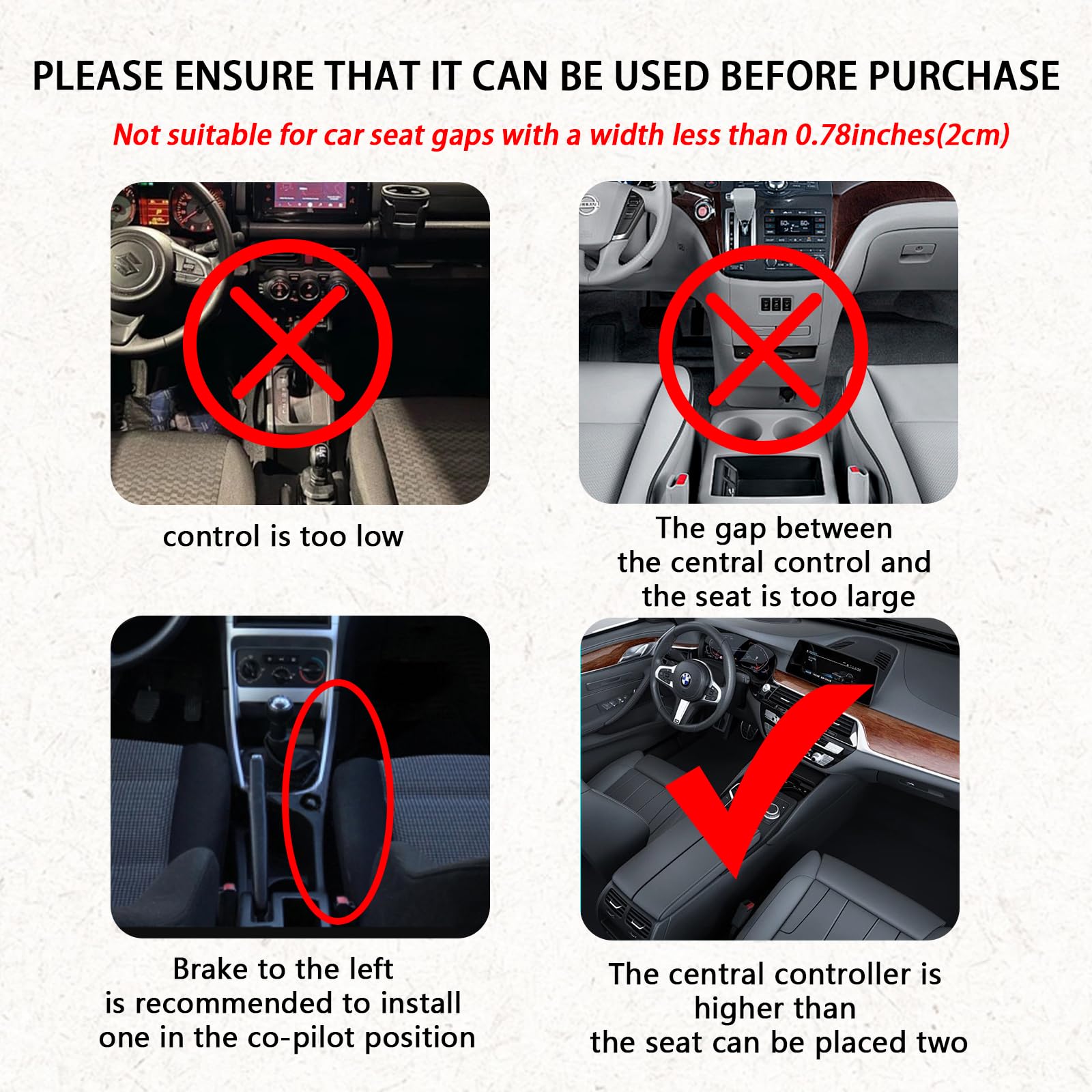 PLEASE ENSURE THAT IT CAN BE USED BEFORE PURCHASE

Not suitable for car seat gaps with a width less than 0.78inches(2cm)

control is too low

The gap between the central control and the seat is too large

Brake to the left is recommended to install one in the co-pilot position

The central controller is higher than the seat can be placed two