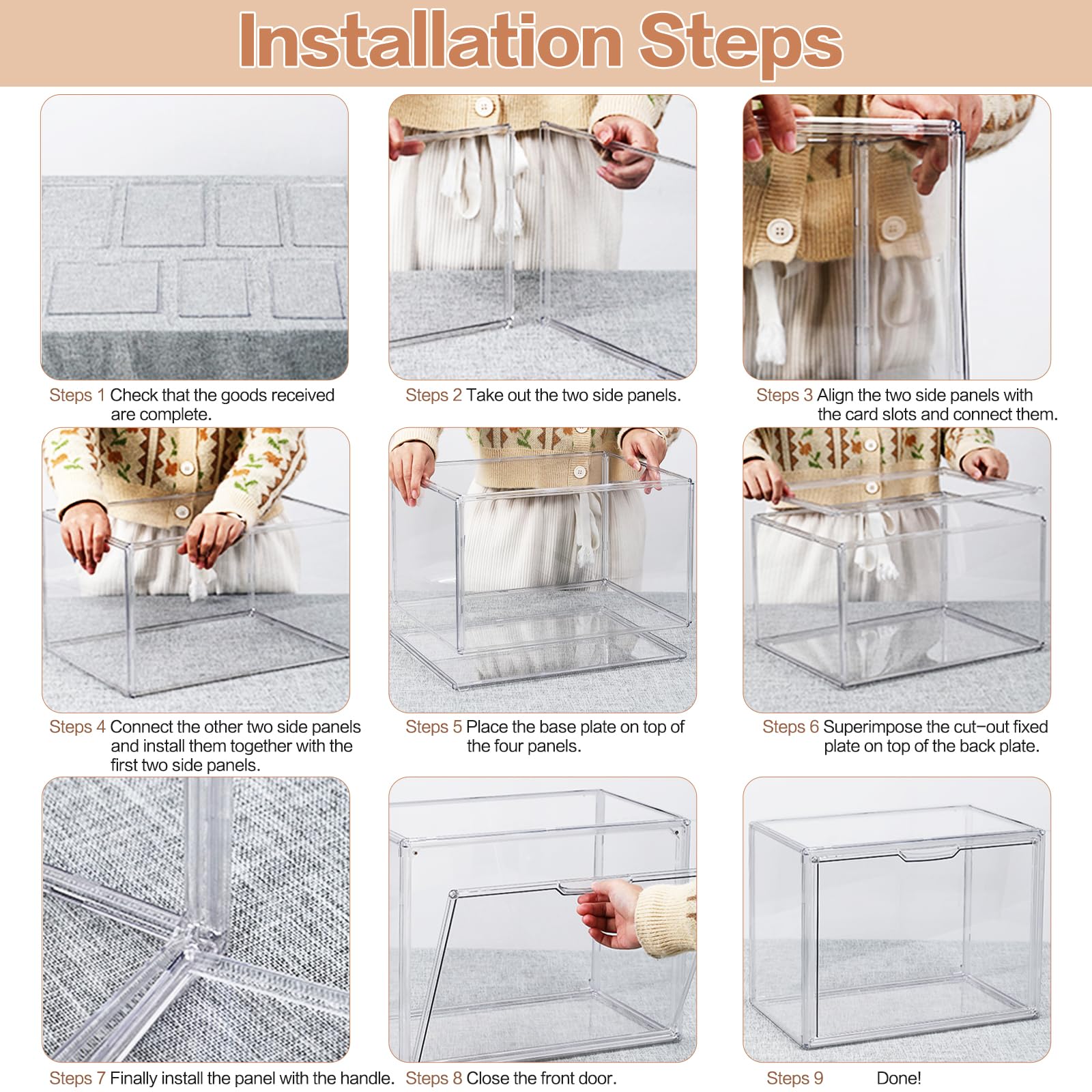 Installation Steps

Steps 1 Check that the goods received are complete.

Steps 2 Take out the two side panels.

Steps 3 Align the two side panels with the card slots and connect them.

Steps 4 Connect the other two side panels and install them together with the first two side panels.

Steps 5 Place the base plate on top of the four panels.

Steps 6 Superimpose the cut-out fixed plate on top of the back plate.

Steps 7 Finally install the panel with the handle.

Steps 8 Close the front door.

Steps 9 Done!