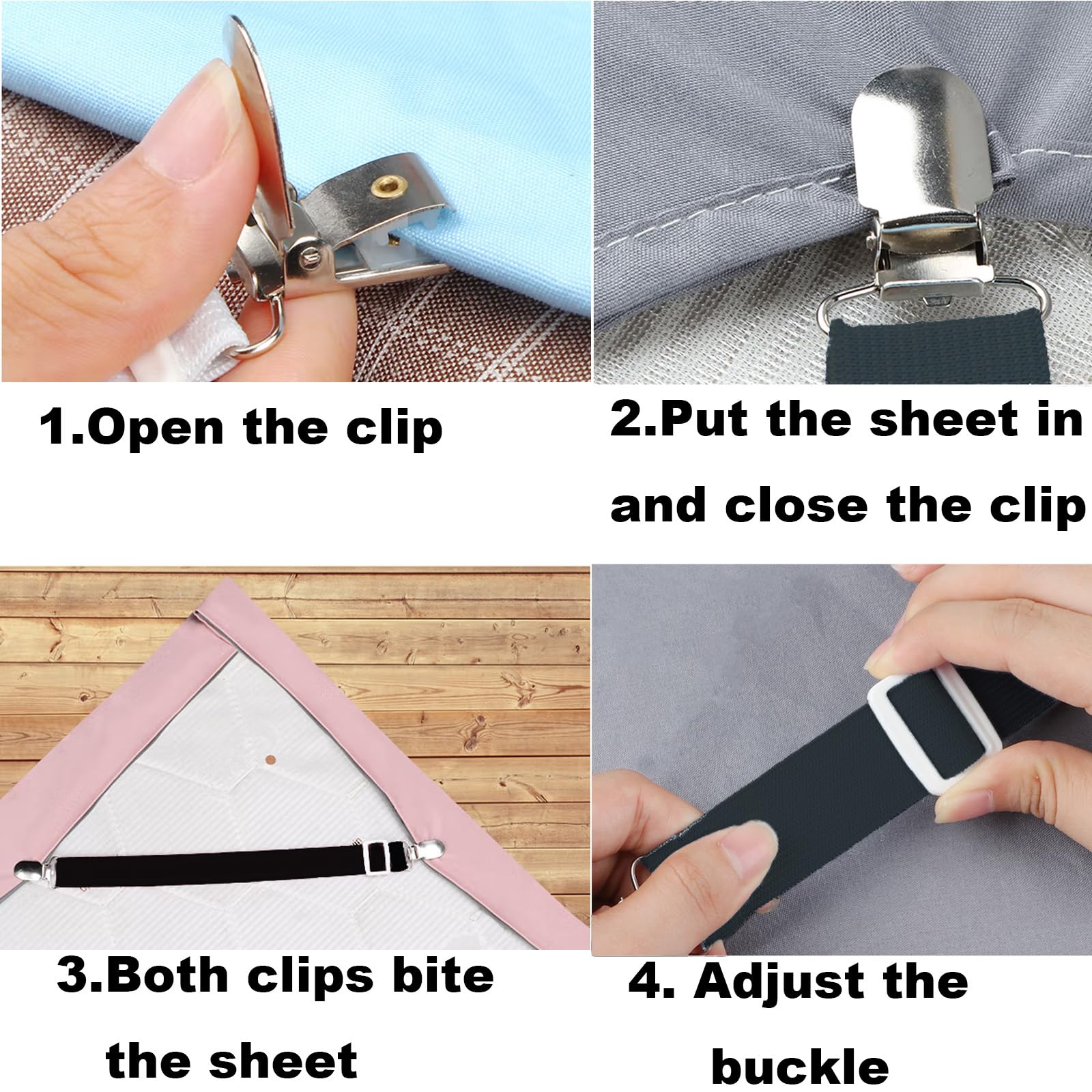 1.Open the clip

2.Put the sheet in and close the clip

3.Both clips bite the sheet

4. Adjust the buckle