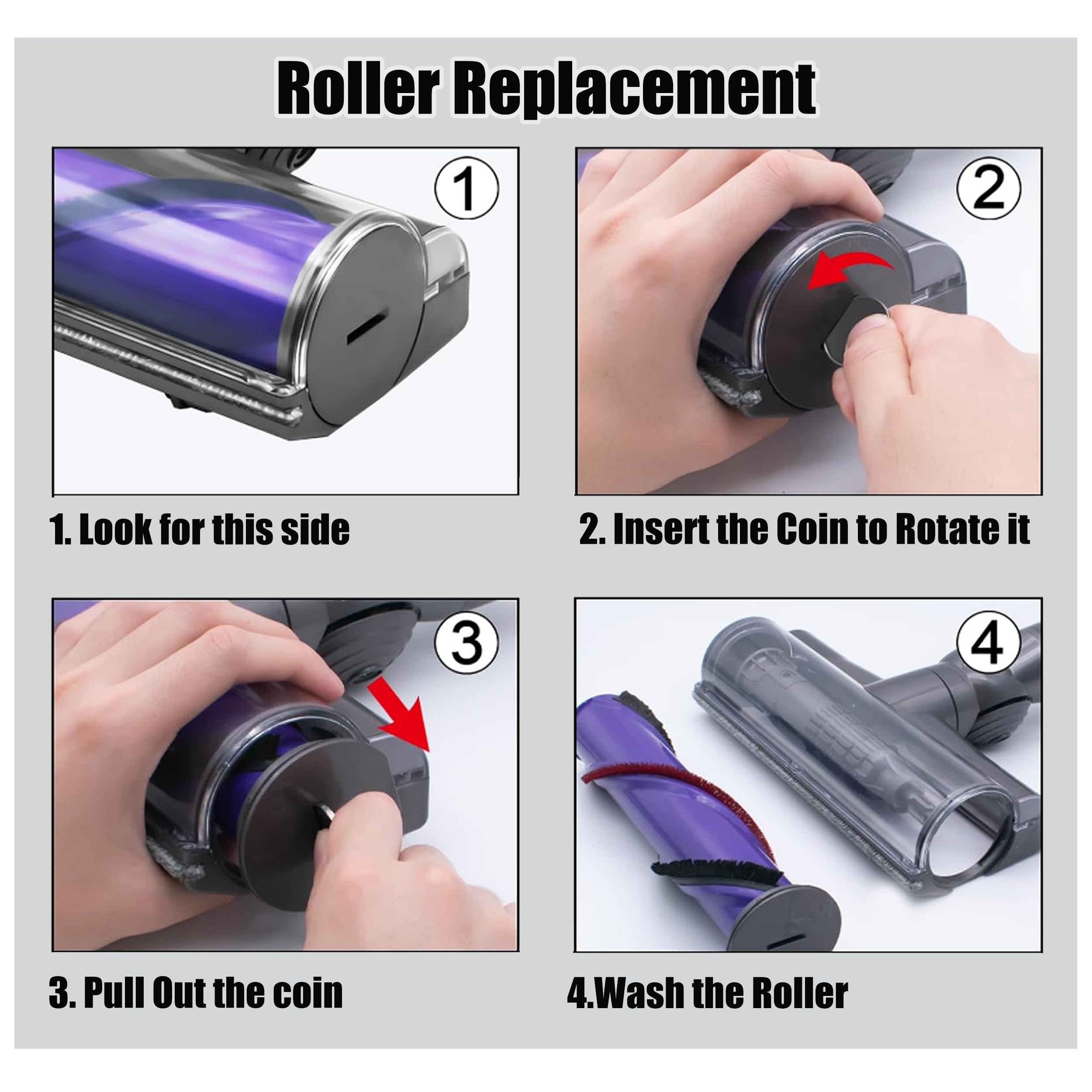 Roller Replacement

1

2

1. Look for this side

2. Insert the Coin to Rotate it

3

4

3. Pull Out the coin

4.Wash the Roller