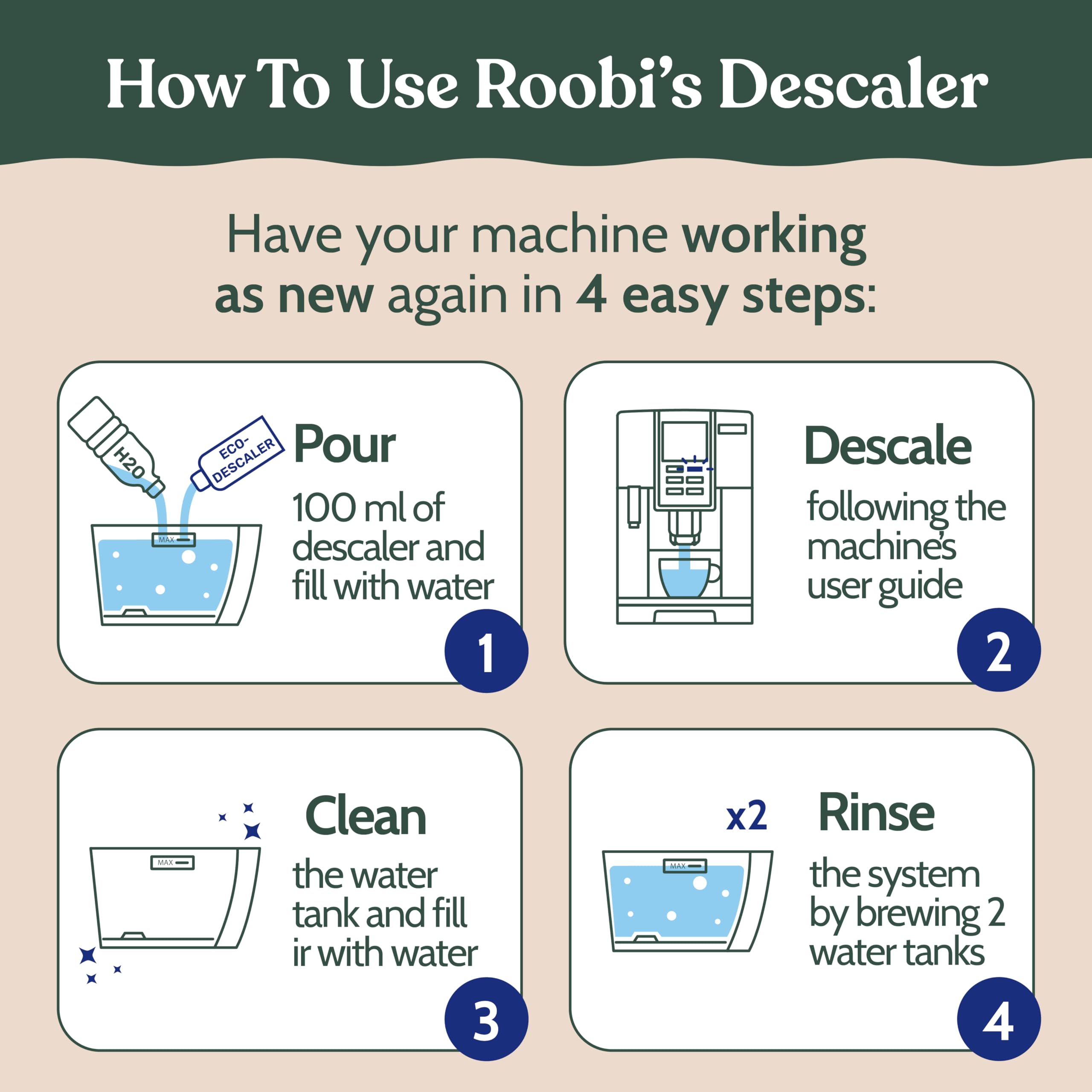 How To Use Roobi's Descaler

Have your machine working as new again in 4 easy steps:

H2O

ECO-DESCALER

MAX

Pour

100 ml of descaler and fill with water

1

Descale

following the machine's user guide

2

MAX

Clean

the water tank and fill ir with water

3

x2

MAX

Rinse

the system by brewing 2 water tanks

4