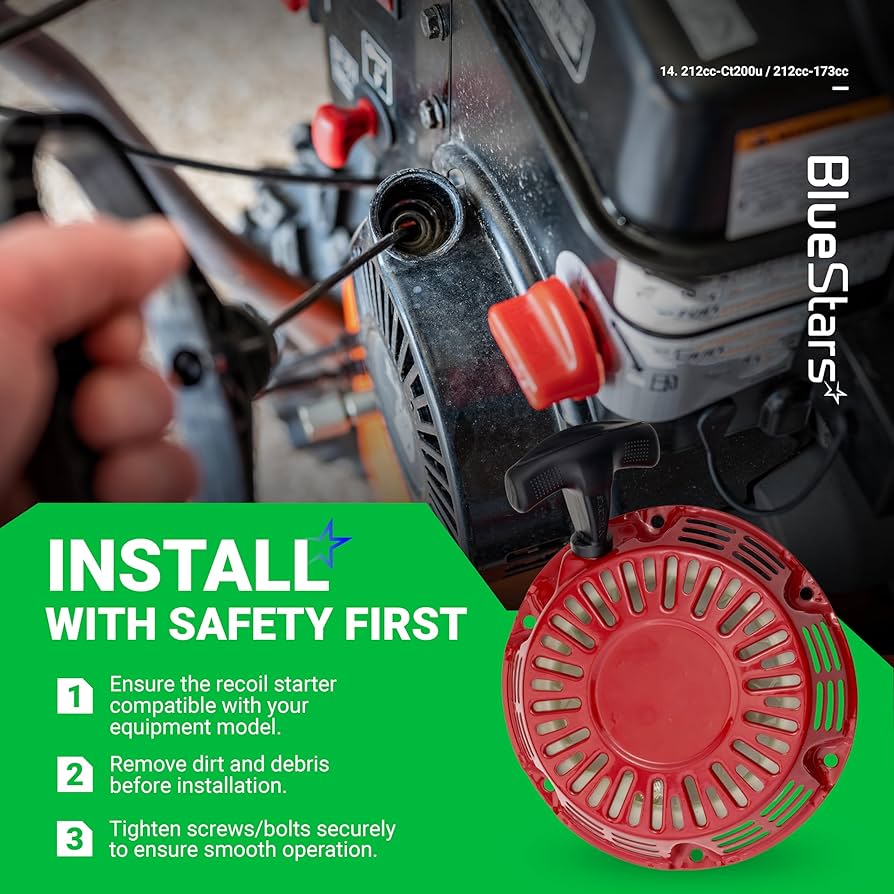 14. 212cc-Ct200u / 212cc-173cc

BlueStars

INSTALL
WITH SAFETY FIRST

1 Ensure the recoil starter compatible with your equipment model.

2 Remove dirt and debris before installation.

3 Tighten screws/bolts securely to ensure smooth operation.