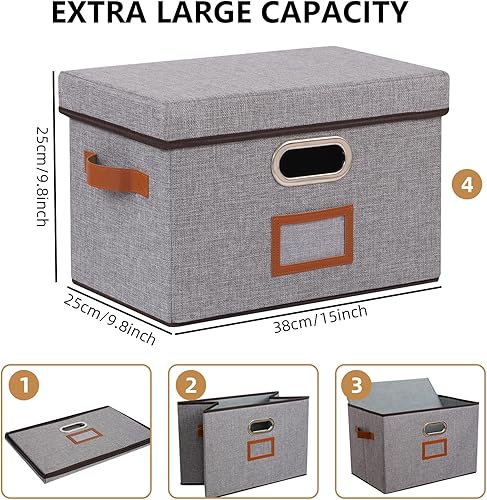 EXTRA LARGE CAPACITY

25cm/9.8inch

4

25cm/9.8inch

38cm/15inch

1

2

3