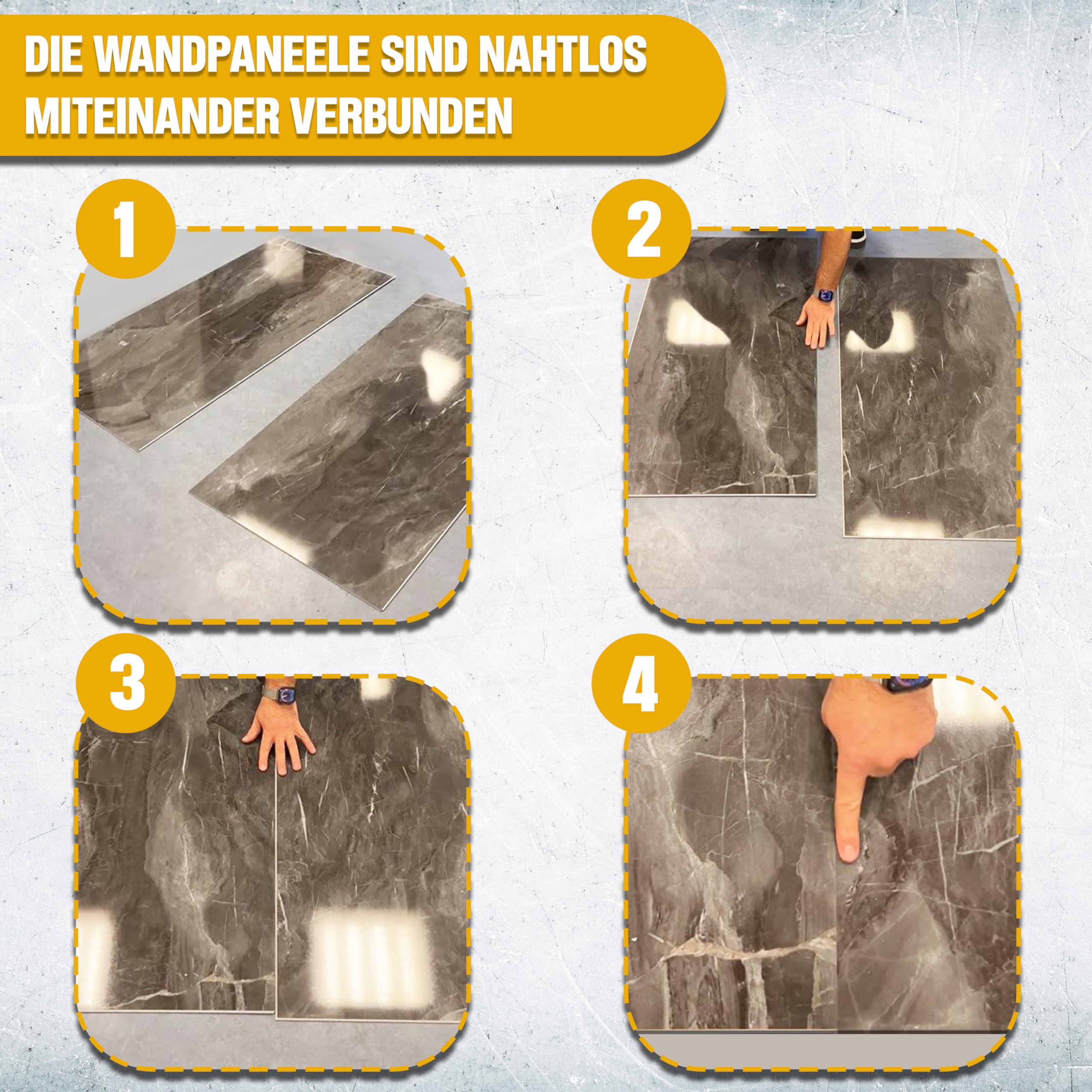 DIE WANDPANEELE SIND NAHTLOS MITEINANDER VERBUNDEN

1

2

3

4