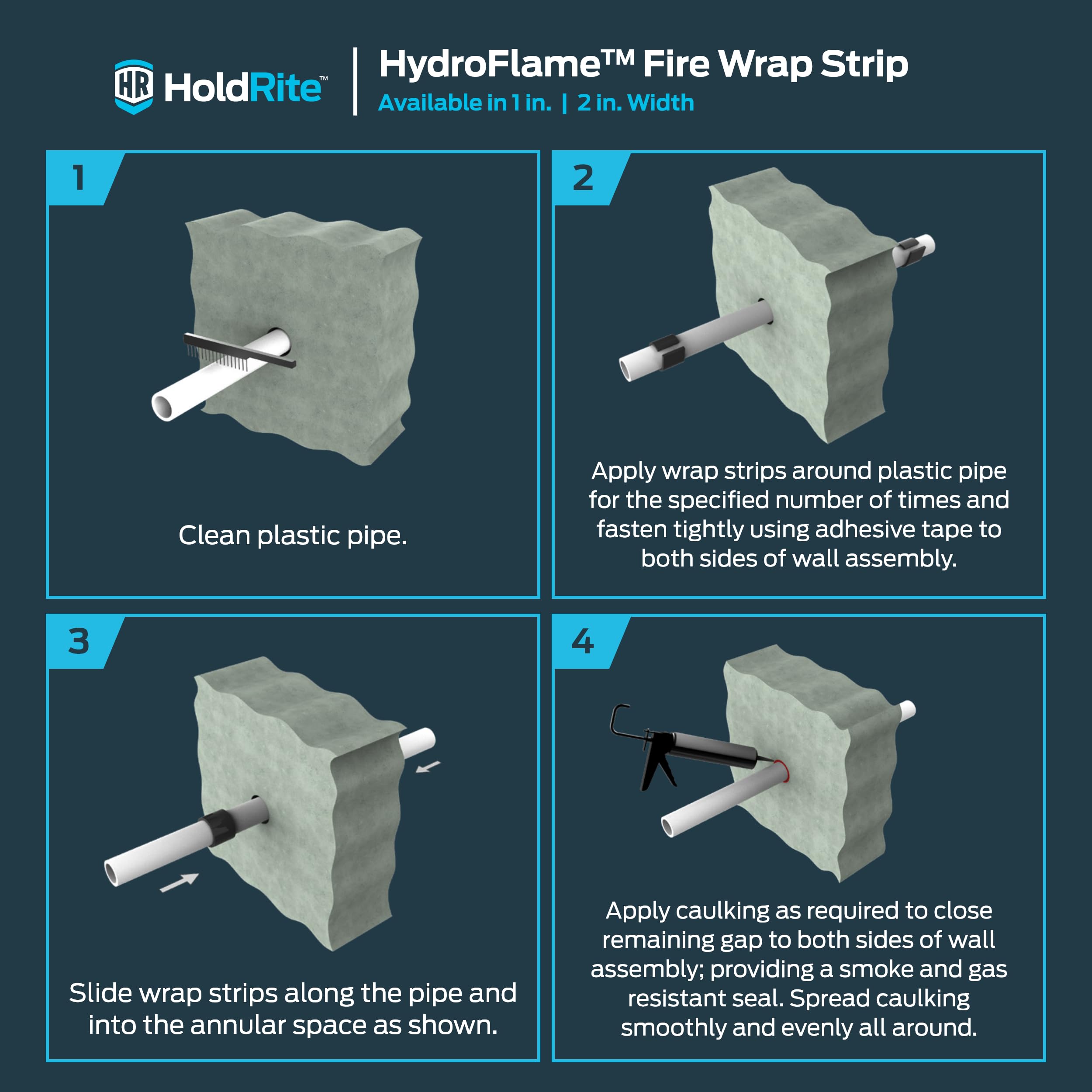 HR HoldRite™

HydroFlame™ Fire Wrap Strip

Available in 1 in. | 2 in. Width

1

Clean plastic pipe.

2

Apply wrap strips around plastic pipe for the specified number of times and fasten tightly using adhesive tape to both sides of wall assembly.

3

Slide wrap strips along the pipe and into the annular space as shown.

4

Apply caulking as required to close remaining gap to both sides of wall assembly; providing a smoke and gas resistant seal. Spread caulking smoothly and evenly all around.