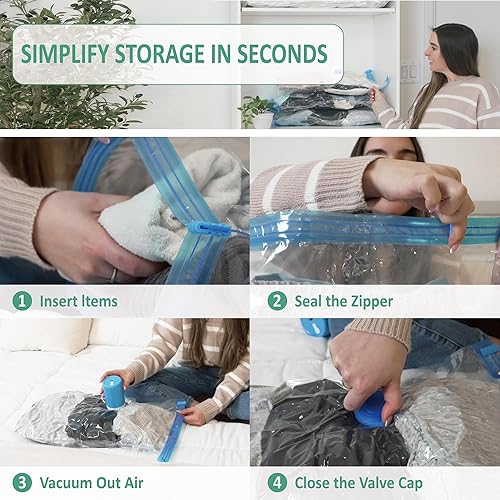 SIMPLIFY STORAGE IN SECONDS

1 Insert Items

2 Seal the Zipper

3 Vacuum Out Air

4 Close the Valve Cap