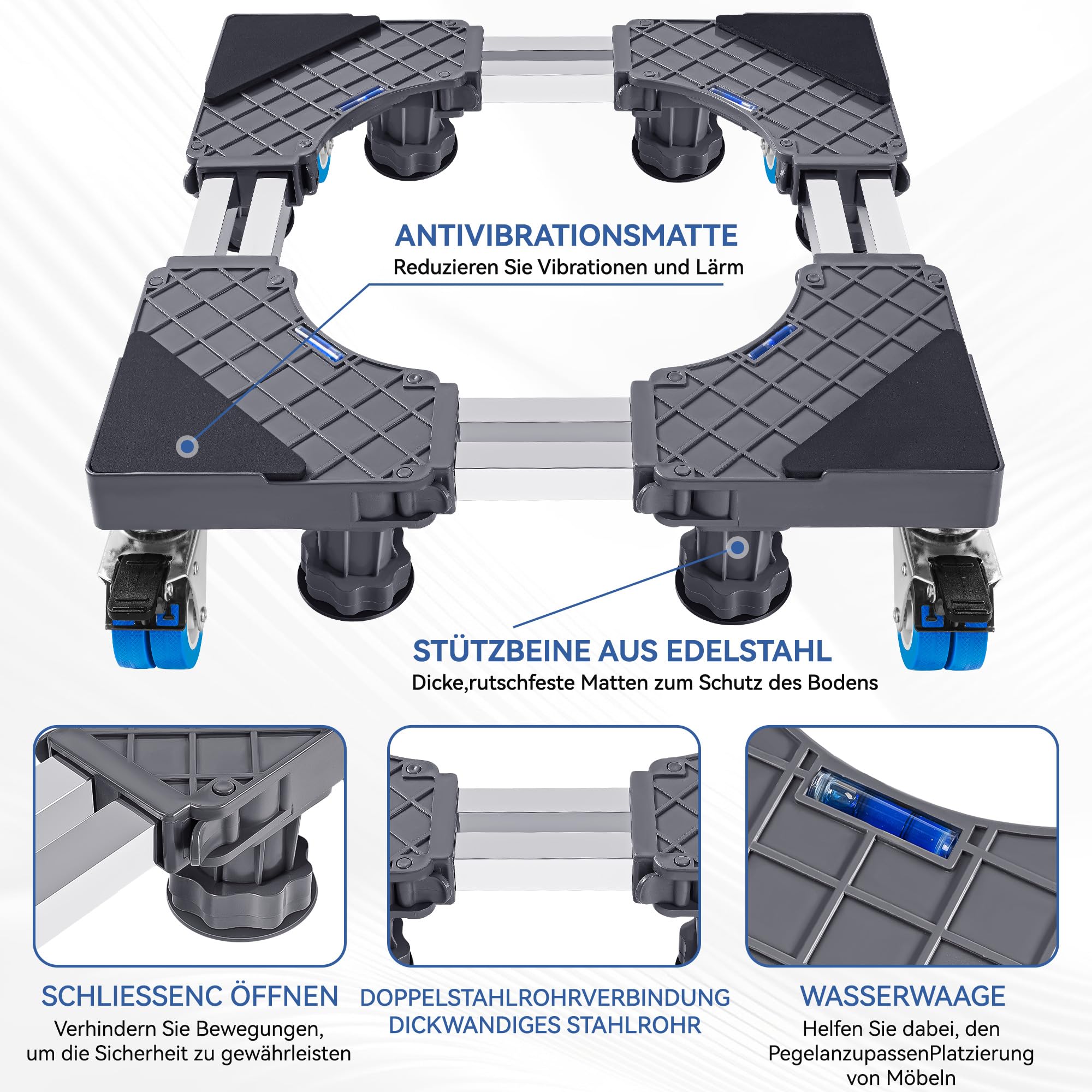 ANTIVIBRATIONSMATTE
Reduzieren Sie Vibrationen und Lärm

STÜTZBEINE AUS EDELSTAHL
Dicke,rutschfeste Matten zum Schutz des Bodens

SCHLIESSENC ÖFFNEN
Verhindern Sie Bewegungen, um die Sicherheit zu gewährleisten

DOPPELSTAHLROHRVERBINDUNG
DICKWANDIGES STAHLROHR

WASSERWAAGE
Helfen Sie dabei, den PegelanzupassenPlatzierung von Möbeln