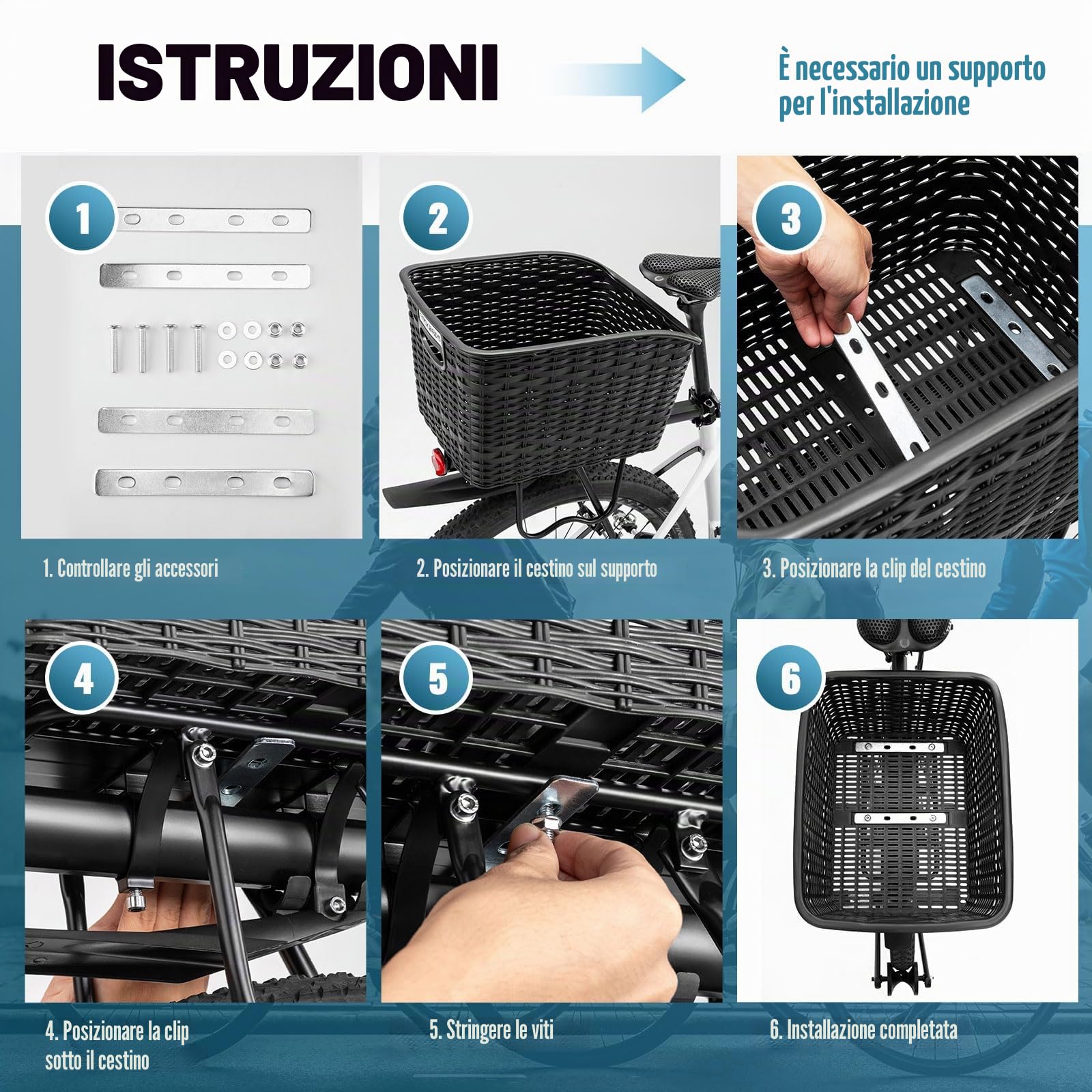 ISTRUZIONI

È necessario un supporto per l'installazione

1

2

3

1. Controllare gli accessori

2. Posizionare il cestino sul supporto

3. Posizionare la clip del cestino

4

5

6

4. Posizionare la clip sotto il cestino

5. Stringere le viti

6. Installazione completata