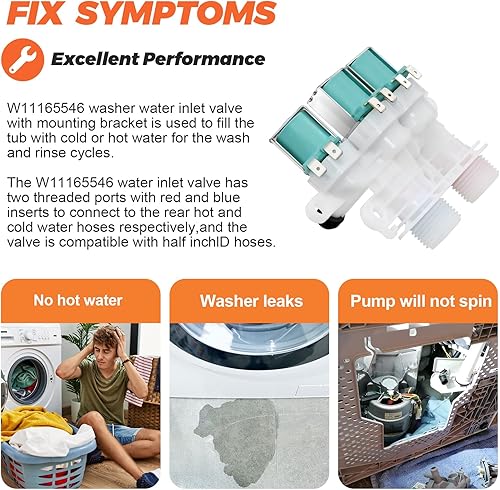 FIX SYMPTOMS

Excellent Performance

W11165546 washer water inlet valve with mounting bracket is used to fill the tub with cold or hot water for the wash and rinse cycles.

The W11165546 water inlet valve has two threaded ports with red and blue inserts to connect to the rear hot and cold water hoses respectively,and the valve is compatible with half inchID hoses.

No hot water

Washer leaks

Pump will not spin