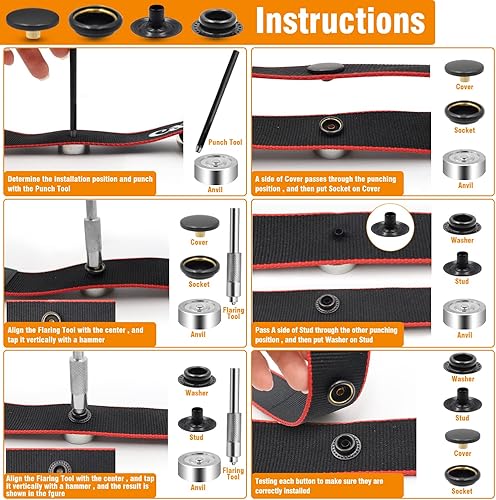 Instructions

Punch Tool
Anvil
Determine the installation position and punch with the Punch Tool

Cover
Socket
Anvil
A side of Cover passes through the punching position , and then put Socket on Cover

Cover
Socket
Anvil
Flaring Tool
Align the Flaring Tool with the center , and tap it vertically with a hammer

Washer
Stud
Anvil
Pass A side of Stud through the other punching position , and then put Washer on Stud

Washer
Stud
Anvil
Flaring Tool
Align the Flaring Tool with the center , and tap it vertically with a hammer , and the result is shown in the fgure

Washer
Stud
Cover
Socket
Testing each button to make sure they are correctly installed