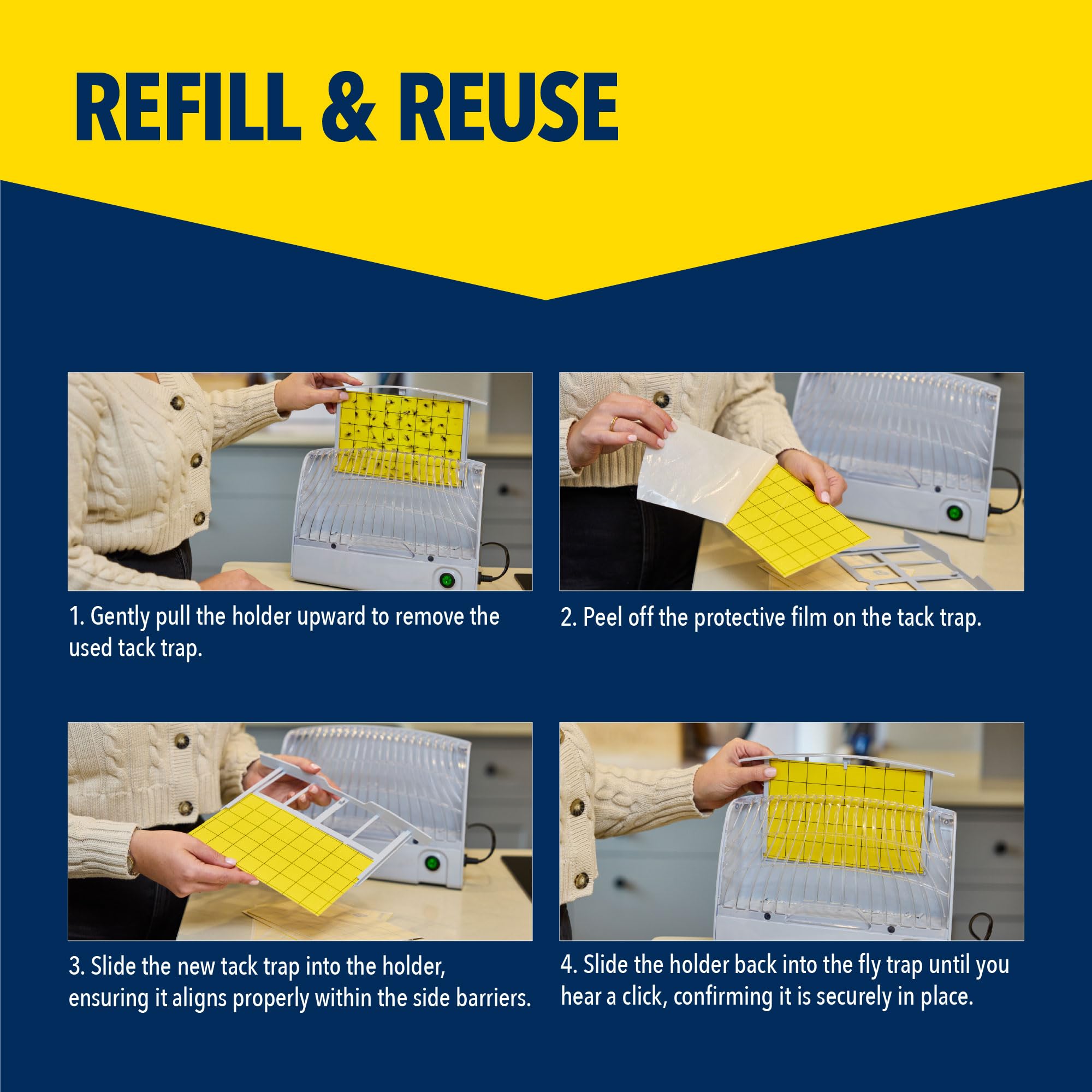 REFILL & REUSE

1. Gently pull the holder upward to remove the used tack trap.

2. Peel off the protective film on the tack trap.

3. Slide the new tack trap into the holder, ensuring it aligns properly within the side barriers.

4. Slide the holder back into the fly trap until you hear a click, confirming it is securely in place.