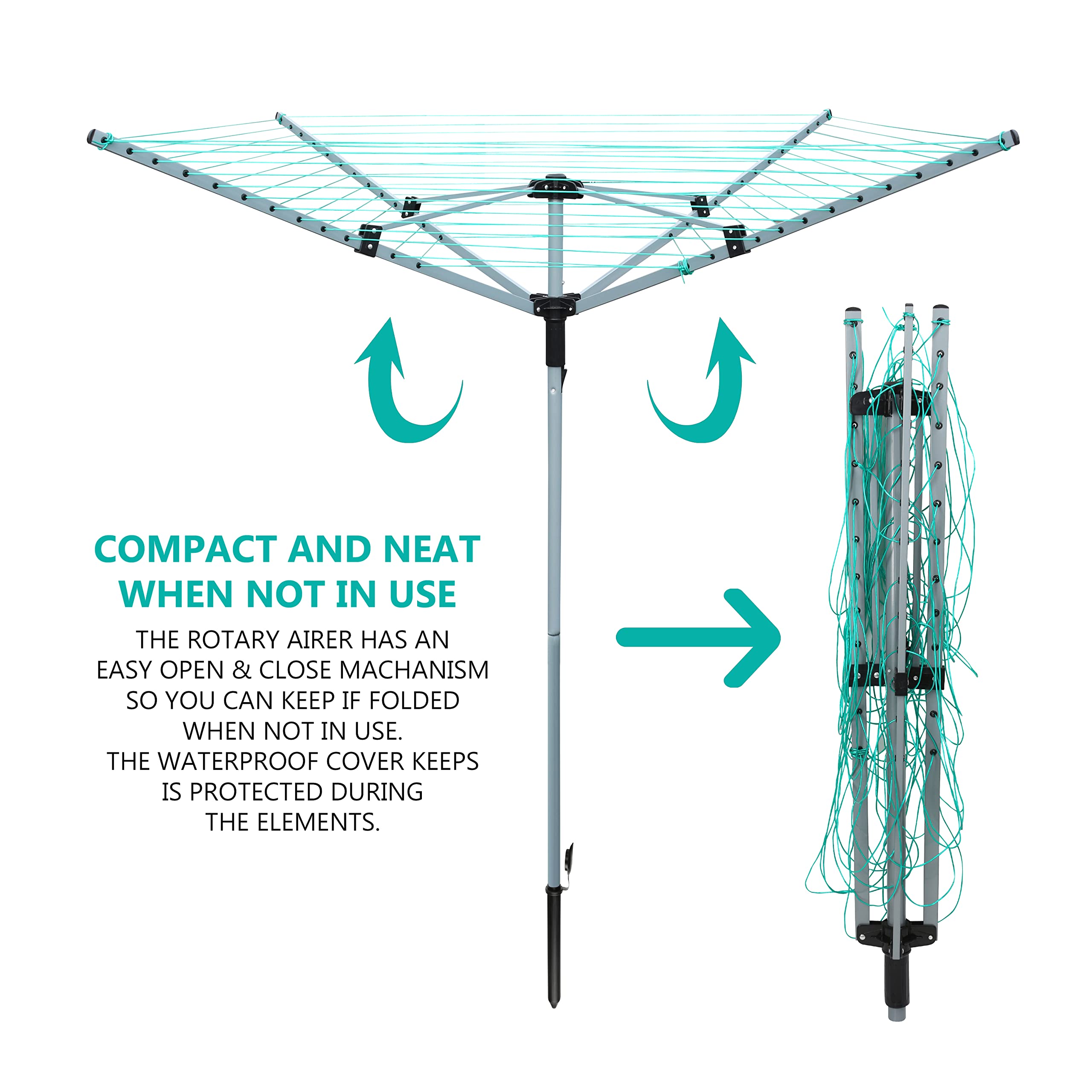 COMPACT AND NEAT WHEN NOT IN USE

THE ROTARY AIRER HAS AN EASY OPEN & CLOSE MACHANISM SO YOU CAN KEEP IF FOLDED WHEN NOT IN USE. THE WATERPROOF COVER KEEPS IS PROTECTED DURING THE ELEMENTS.