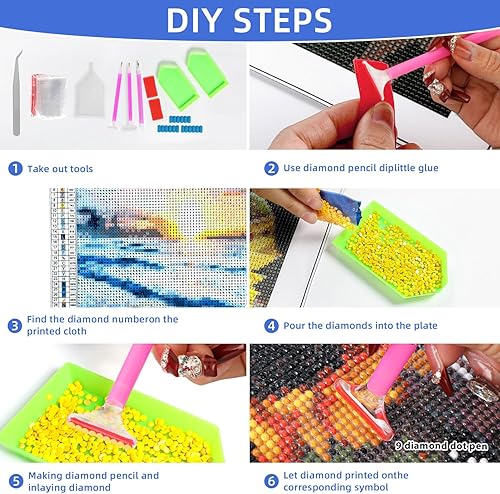 DIY STEPS

1 Take out tools

2 Use diamond pencil diplittle glue

3 Find the diamond numberon the printed cloth

4 Pour the diamonds into the plate

9 diamond dot pen

5 Making diamond pencil and inlaying diamond

6 Let diamond printed onthe corresponding symbol