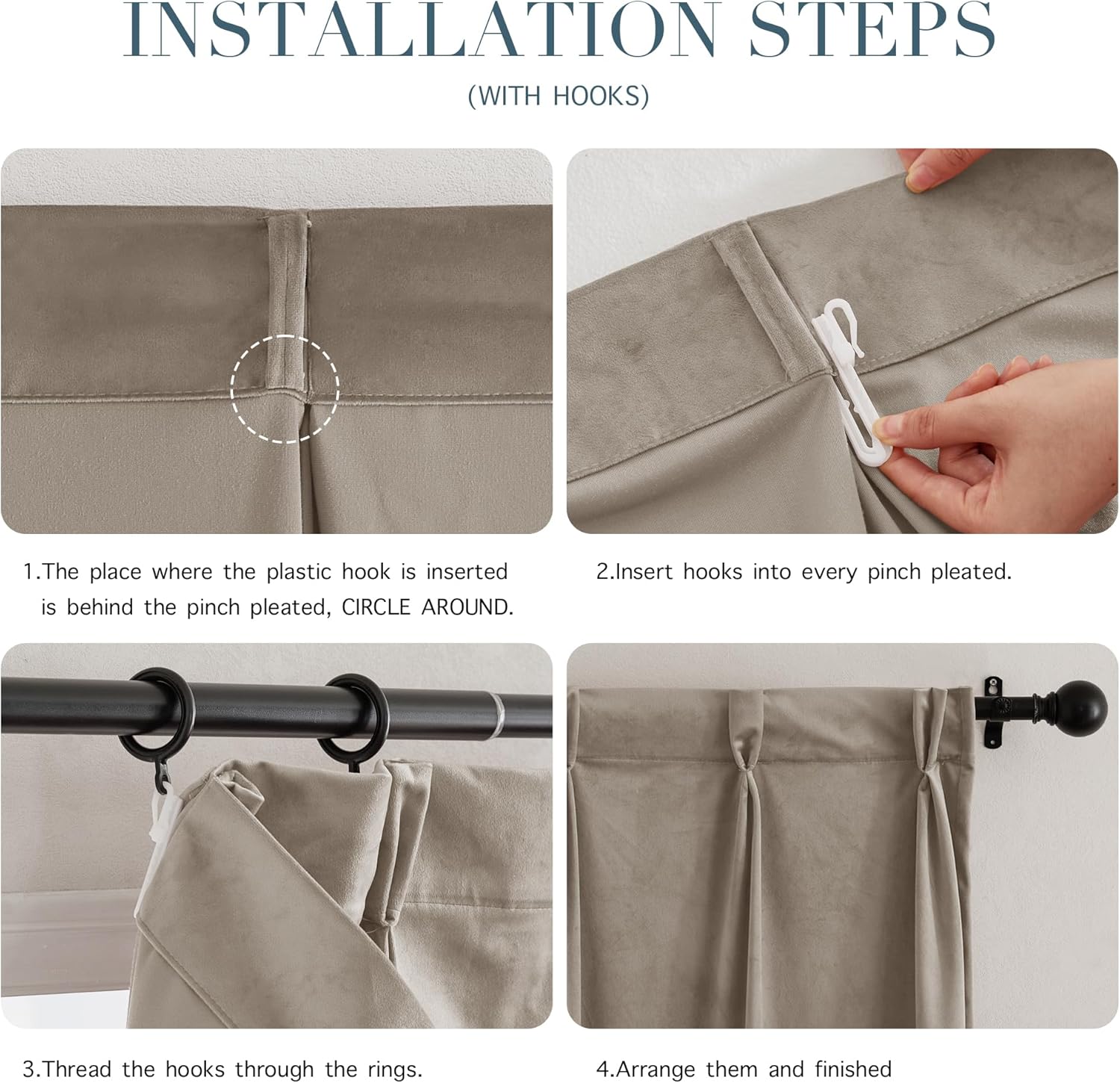 INSTALLATION STEPS

(WITH HOOKS)

1.The place where the plastic hook is inserted is behind the pinch pleated, CIRCLE AROUND.

2.Insert hooks into every pinch pleated.

3.Thread the hooks through the rings.

4.Arrange them and finished