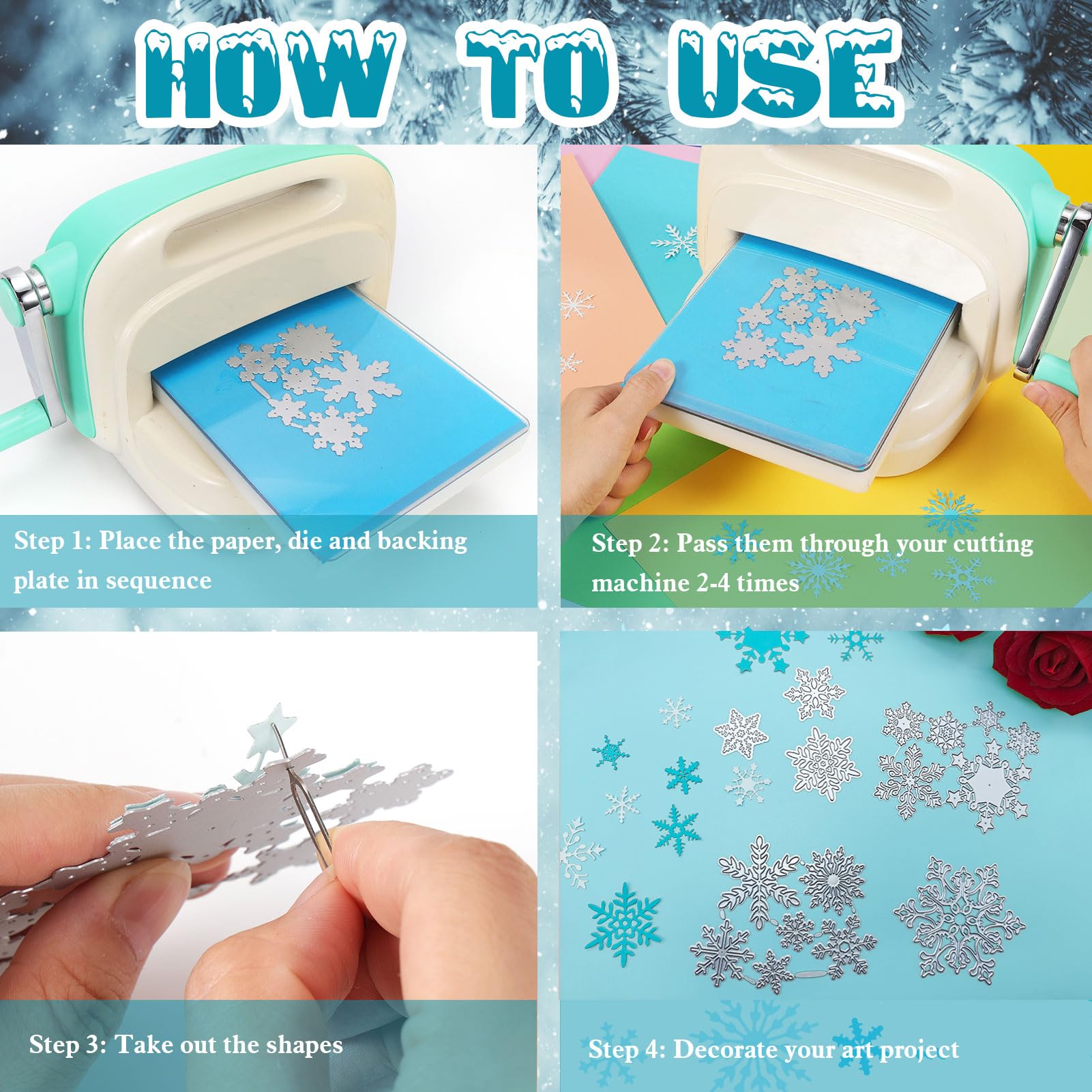 HOW TO USE

Step 1: Place the paper, die and backing plate in sequence

Step 2: Pass them through your cutting machine 2-4 times

Step 3: Take out the shapes

Step 4: Decorate your art project