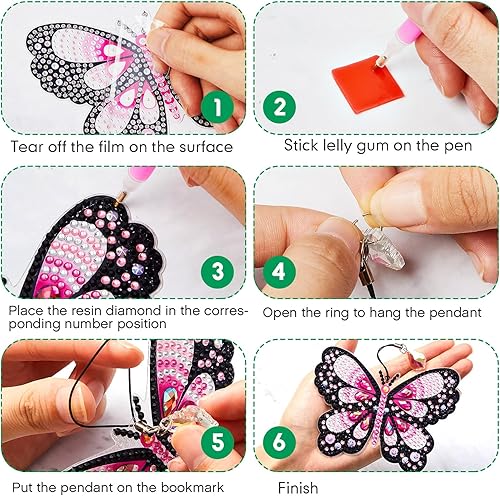 1

Tear off the film on the surface

2

Stick lelly gum on the pen

3

Place the resin diamond in the corresponding number position

4

Open the ring to hang the pendant

5

Put the pendant on the bookmark

6

Finish