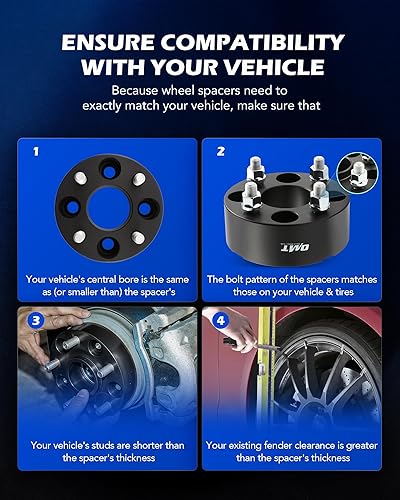 ENSURE COMPATIBILITY WITH YOUR VEHICLE

Because wheel spacers need to exactly match your vehicle, make sure that

1

Your vehicle's central bore is the same as (or smaller than) the spacer's

2

OMT

The bolt pattern of the spacers matches those on your vehicle & tires

3

Your vehicle's studs are shorter than the spacer's thickness

4

Your existing fender clearance is greater than the spacer's thickness