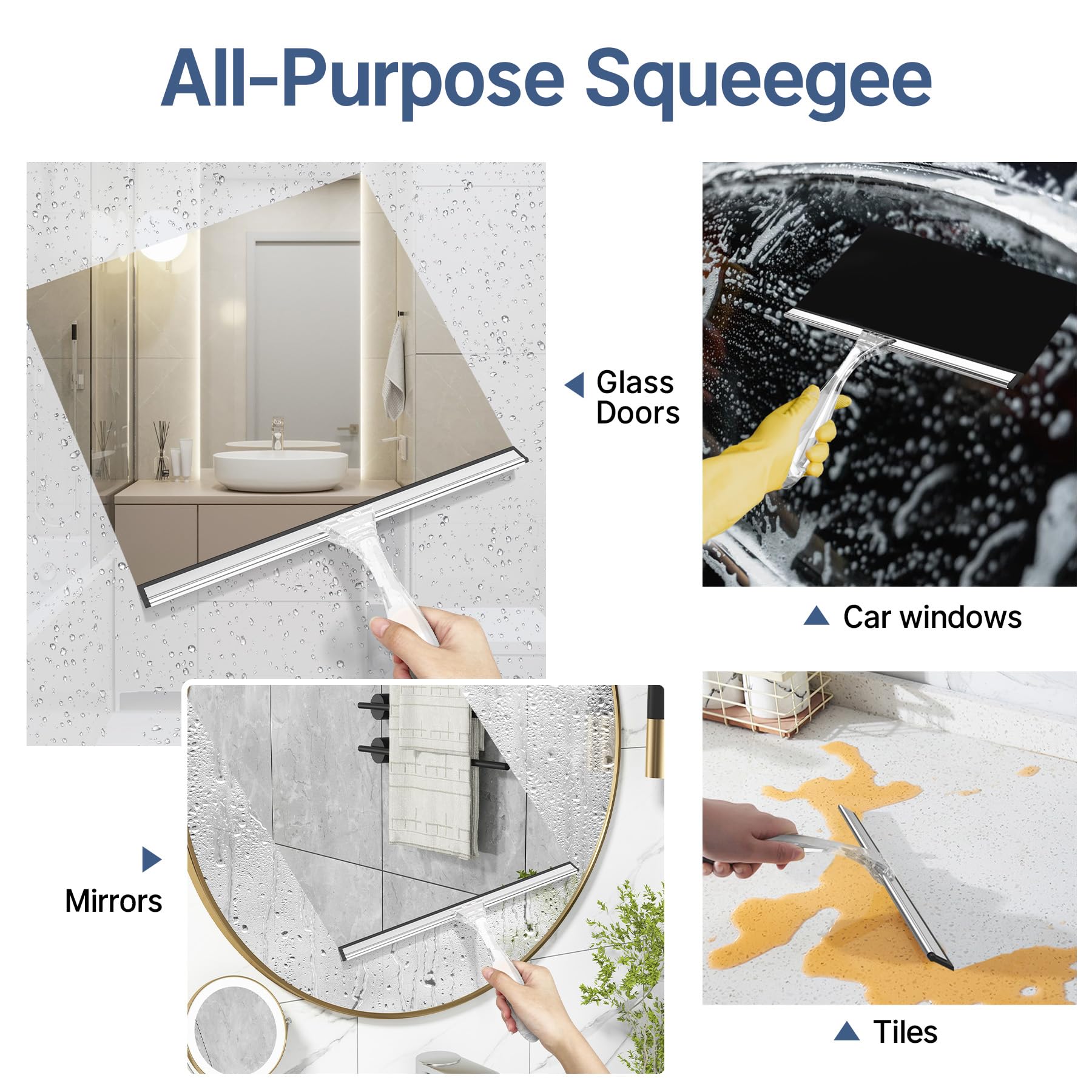 All-Purpose Squeegee

Glass Doors

Car windows

Mirrors

Tiles