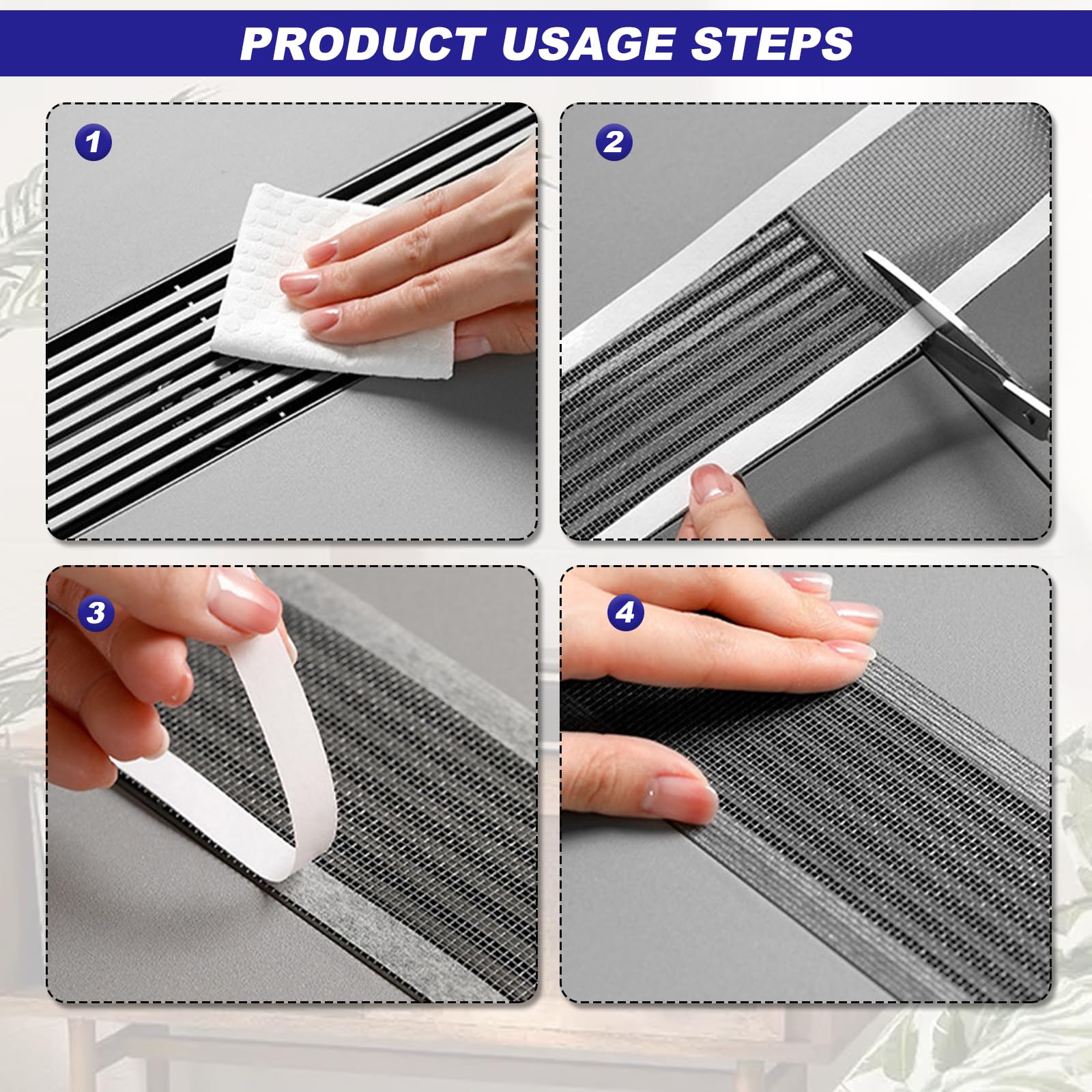 PRODUCT USAGE STEPS

1

2

3

4