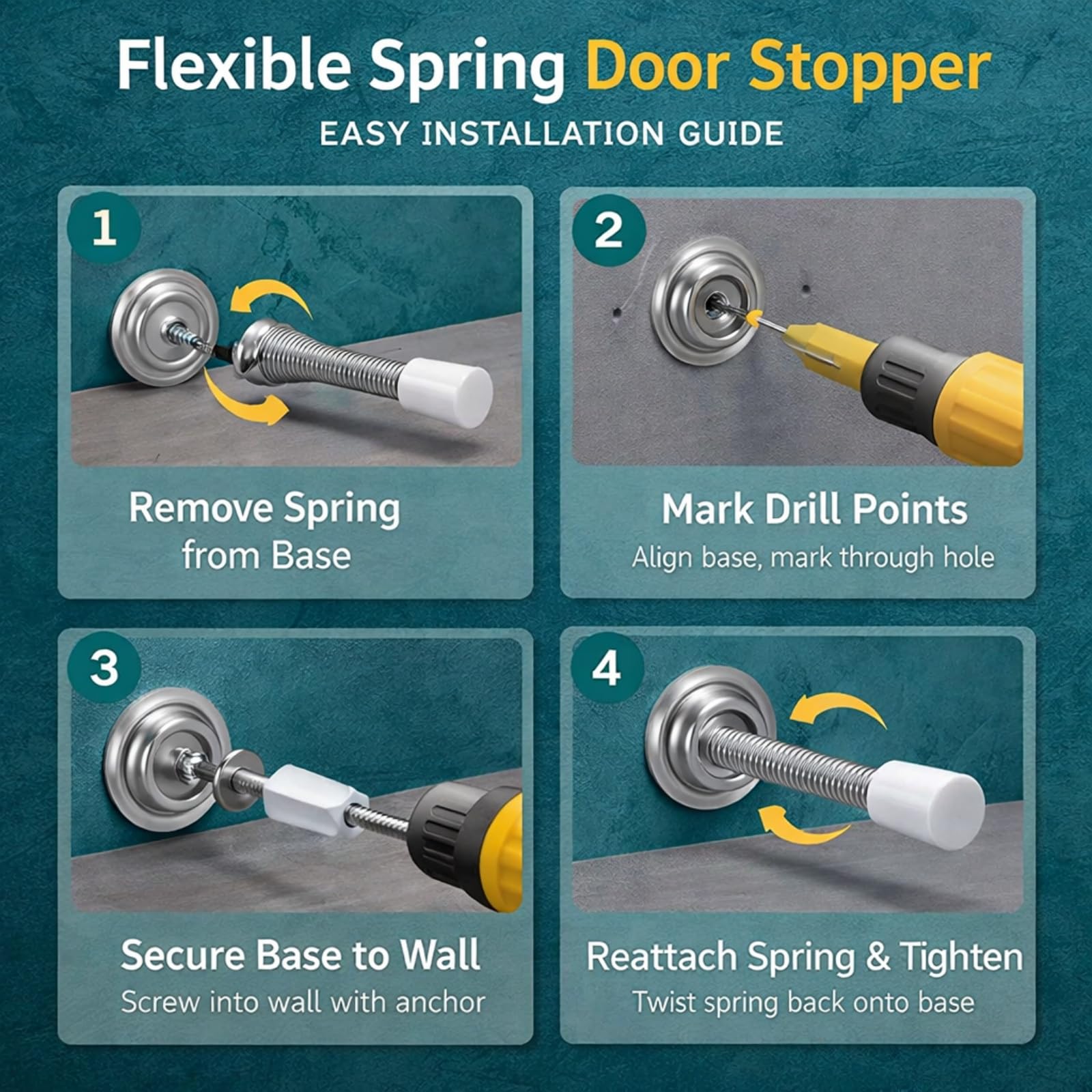 Flexible Spring Door Stopper

EASY INSTALLATION GUIDE

1

Remove Spring from Base

2

Mark Drill Points

Align base, mark through hole

3

Secure Base to Wall

Screw into wall with anchor

4

Reattach Spring & Tighten

Twist spring back onto base