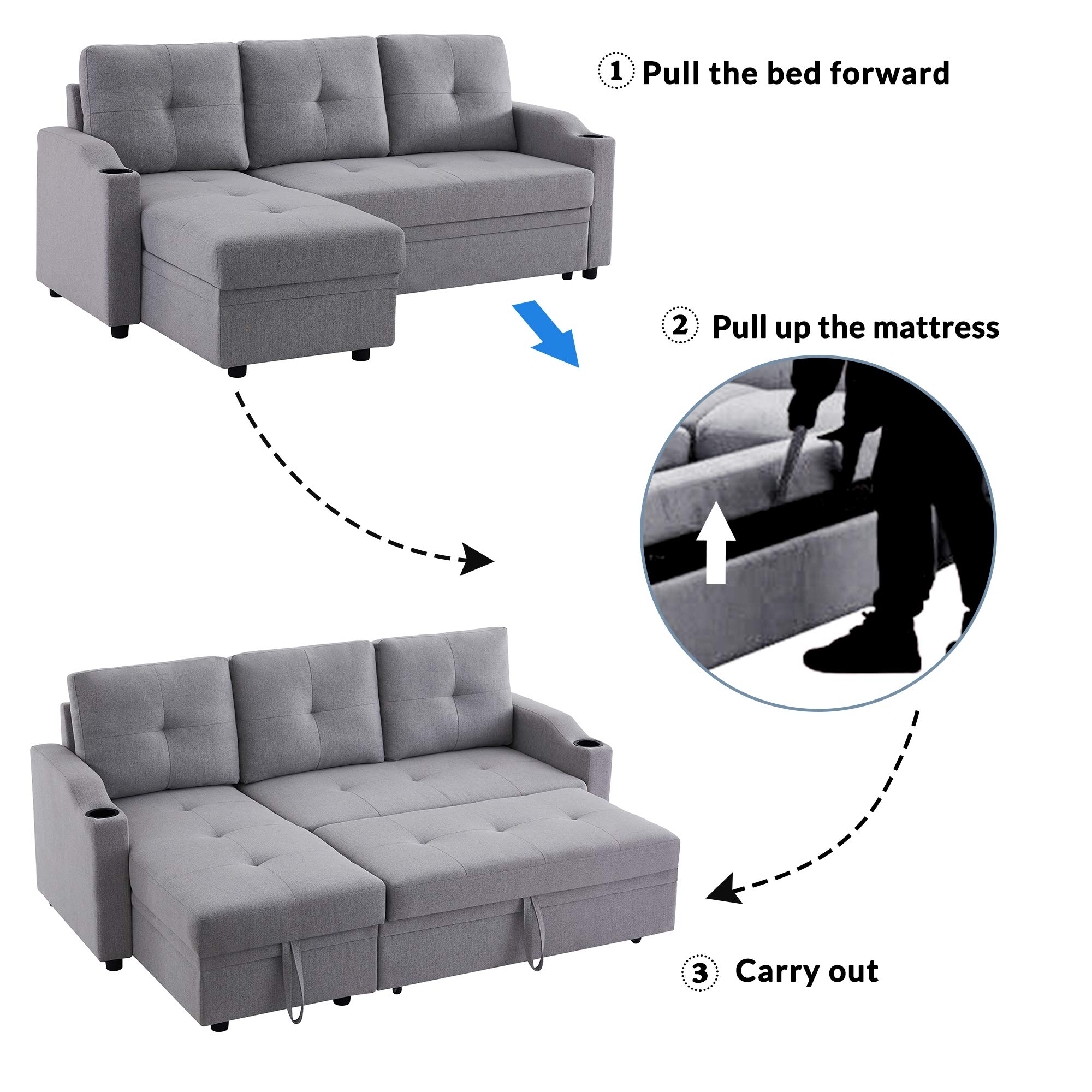 1 Pull the bed forward

2 Pull up the mattress

3 Carry out