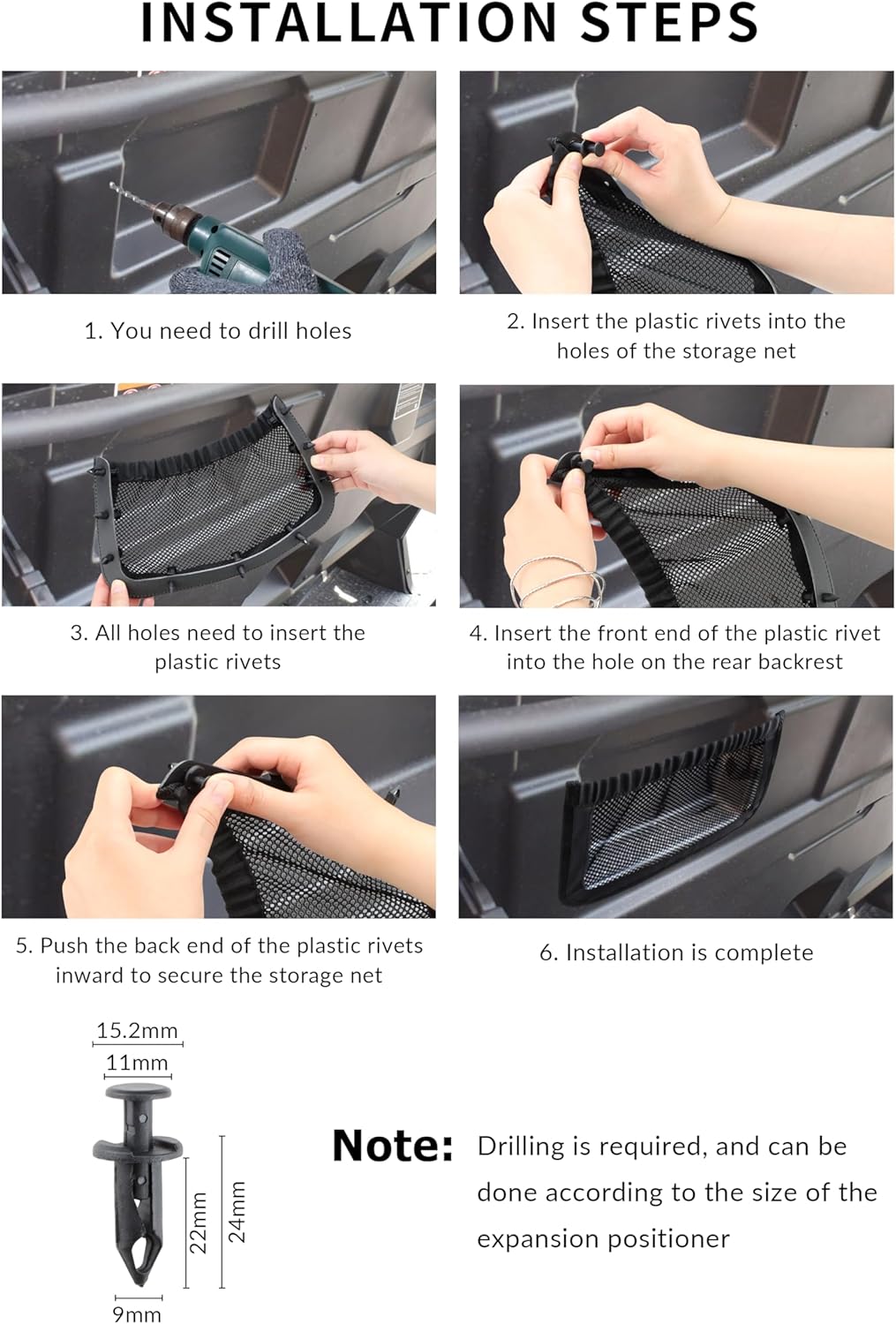 INSTALLATION STEPS

1. You need to drill holes

2. Insert the plastic rivets into the holes of the storage net

3. All holes need to insert the plastic rivets

4. Insert the front end of the plastic rivet into the hole on the rear backrest

5. Push the back end of the plastic rivets inward to secure the storage net

6. Installation is complete

15.2mm
11mm
22mm
24mm
9mm

Note: Drilling is required, and can be done according to the size of the expansion positioner