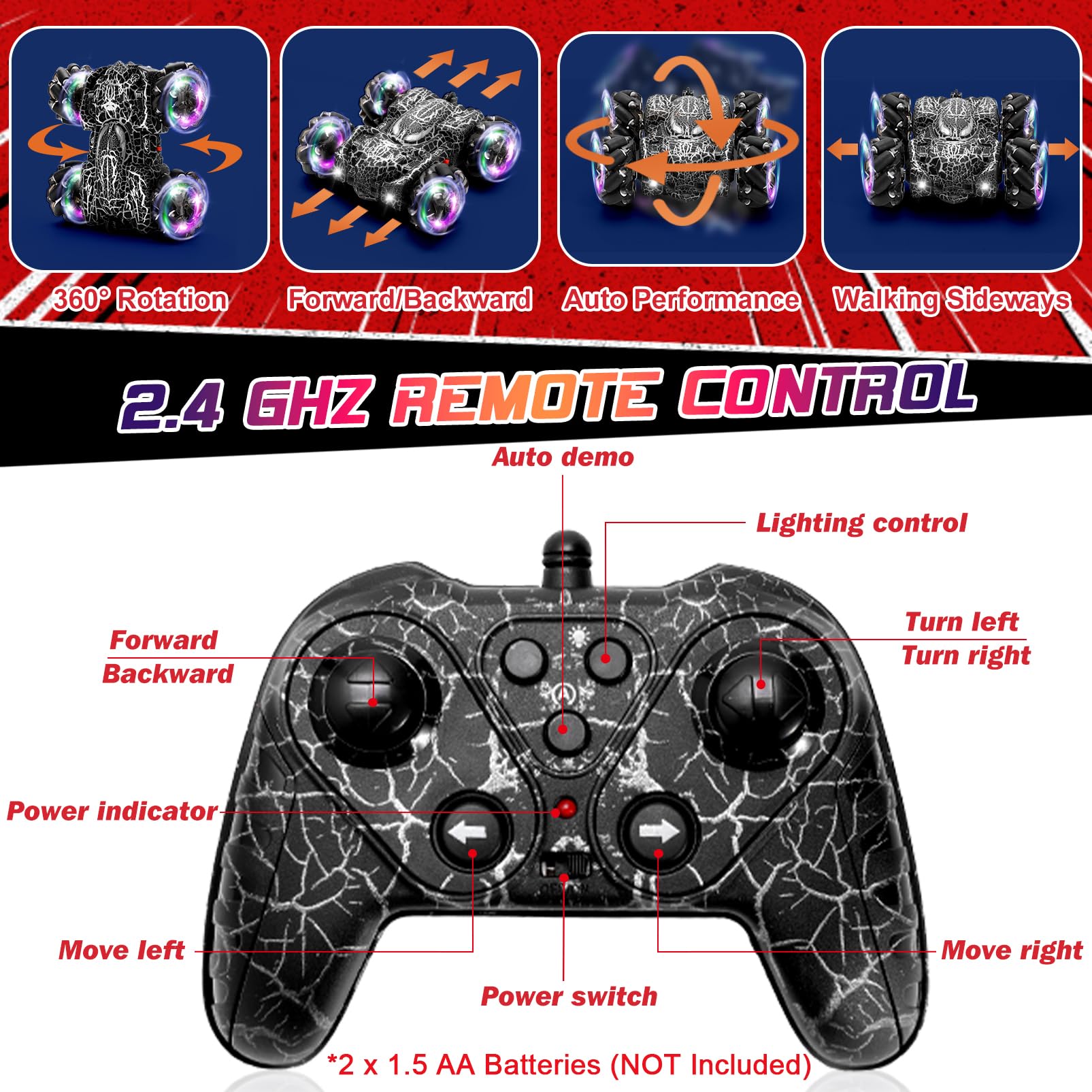 360° Rotation

Forward/Backward

Auto Performance

Walking Sideways

2.4 GHZ REMOTE CONTROL

Auto demo

Lighting control

Forward
Backward

Turn left
Turn right

Power indicator

Move left

Move right

Power switch

*2 x 1.5 AA Batteries (NOT Included)