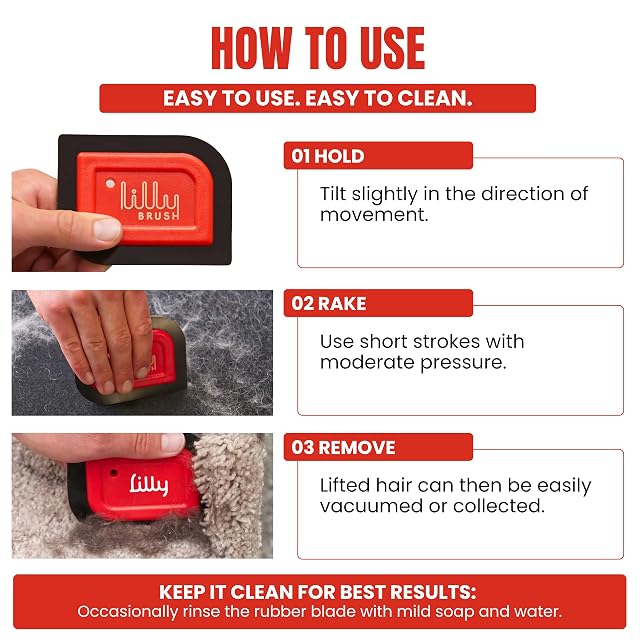 HOW TO USE

EASY TO USE. EASY TO CLEAN.

lilly BRUSH

01 HOLD

Tilt slightly in the direction of movement.

02 RAKE

Use short strokes with moderate pressure.

lilly

03 REMOVE

Lifted hair can then be easily vacuumed or collected.

KEEP IT CLEAN FOR BEST RESULTS:
Occasionally rinse the rubber blade with mild soap and water.