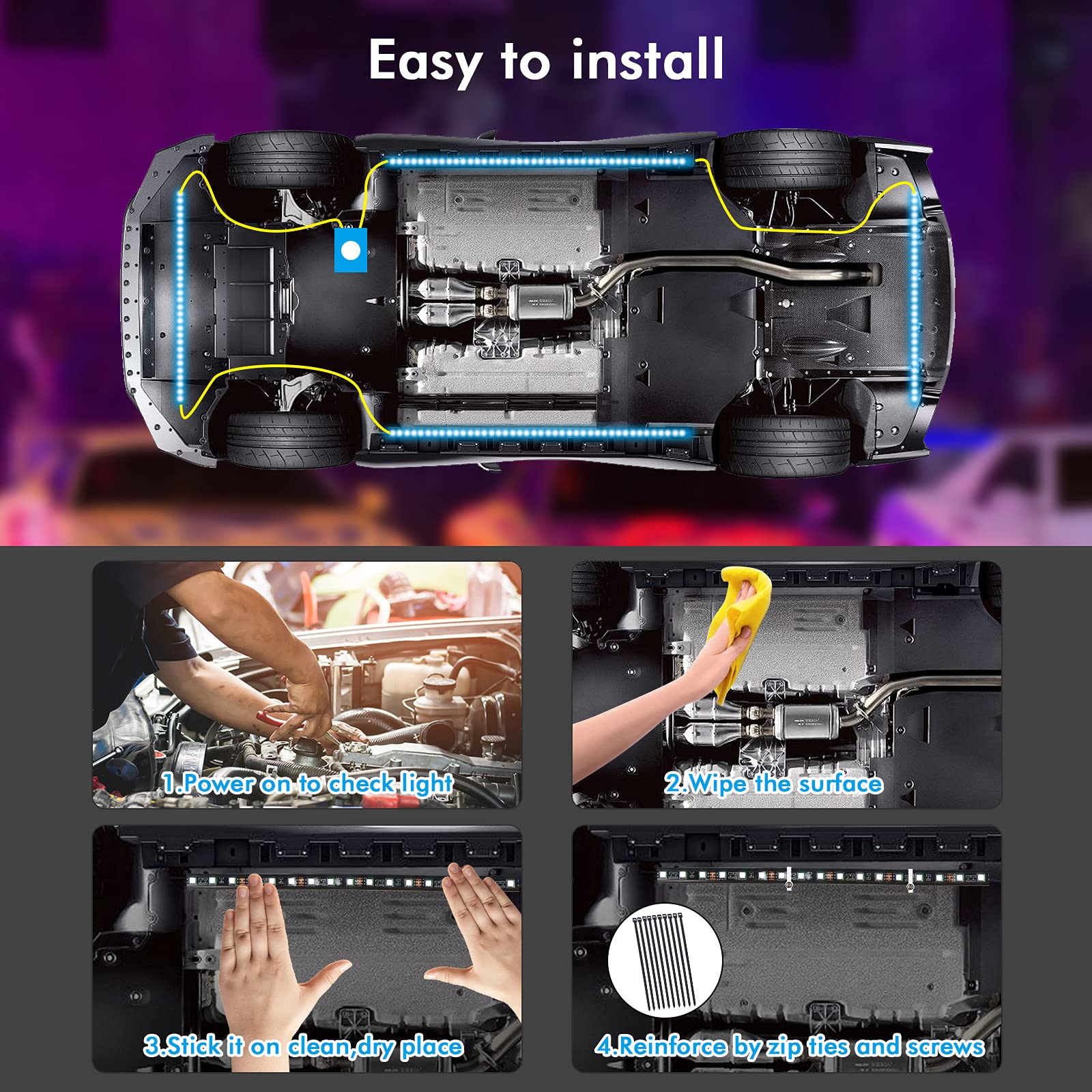 Easy to install

1.Power on to check light

2.Wipe the surface

3.Stick it on clean,dry place

4.Reinforce by zip ties and screws