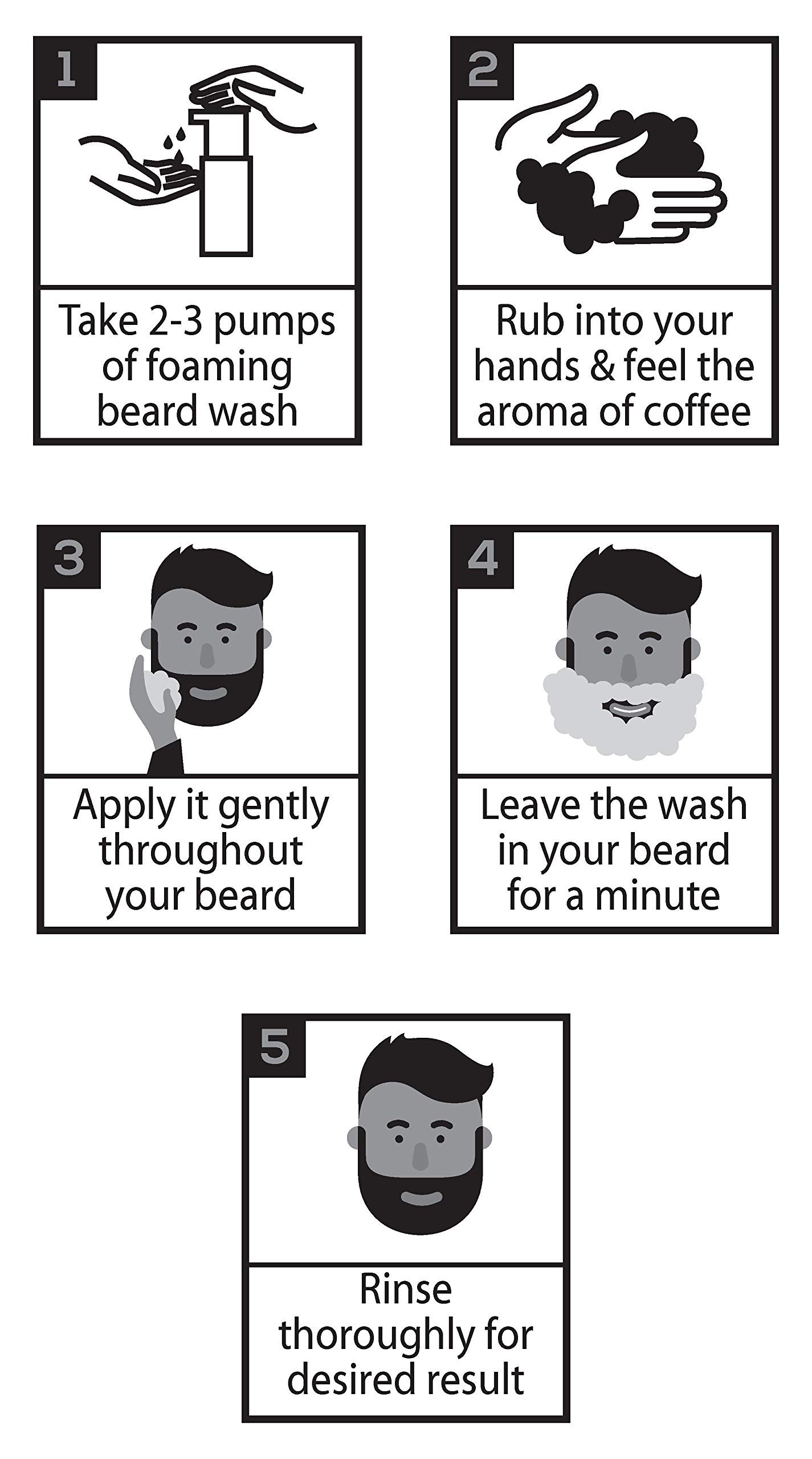 1

Take 2-3 pumps of foaming beard wash

2

Rub into your hands & feel the aroma of coffee

3

Apply it gently throughout your beard

4

Leave the wash in your beard for a minute

5

Rinse thoroughly for desired result