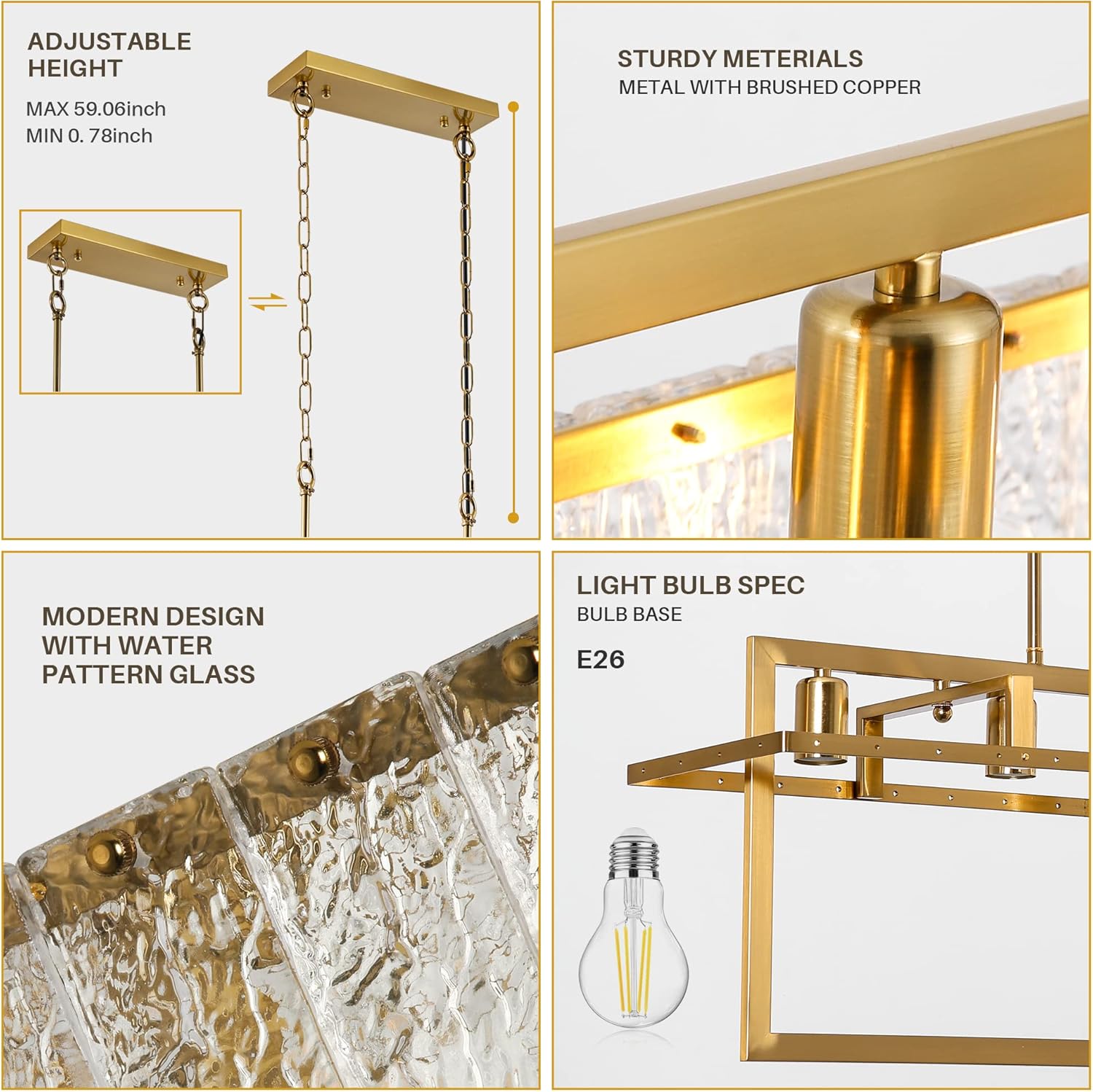 ADJUSTABLE HEIGHT
MAX 59.06inch
MIN 0. 78inch

STURDY METERIALS
METAL WITH BRUSHED COPPER

MODERN DESIGN WITH WATER PATTERN GLASS

LIGHT BULB SPEC
BULB BASE
E26