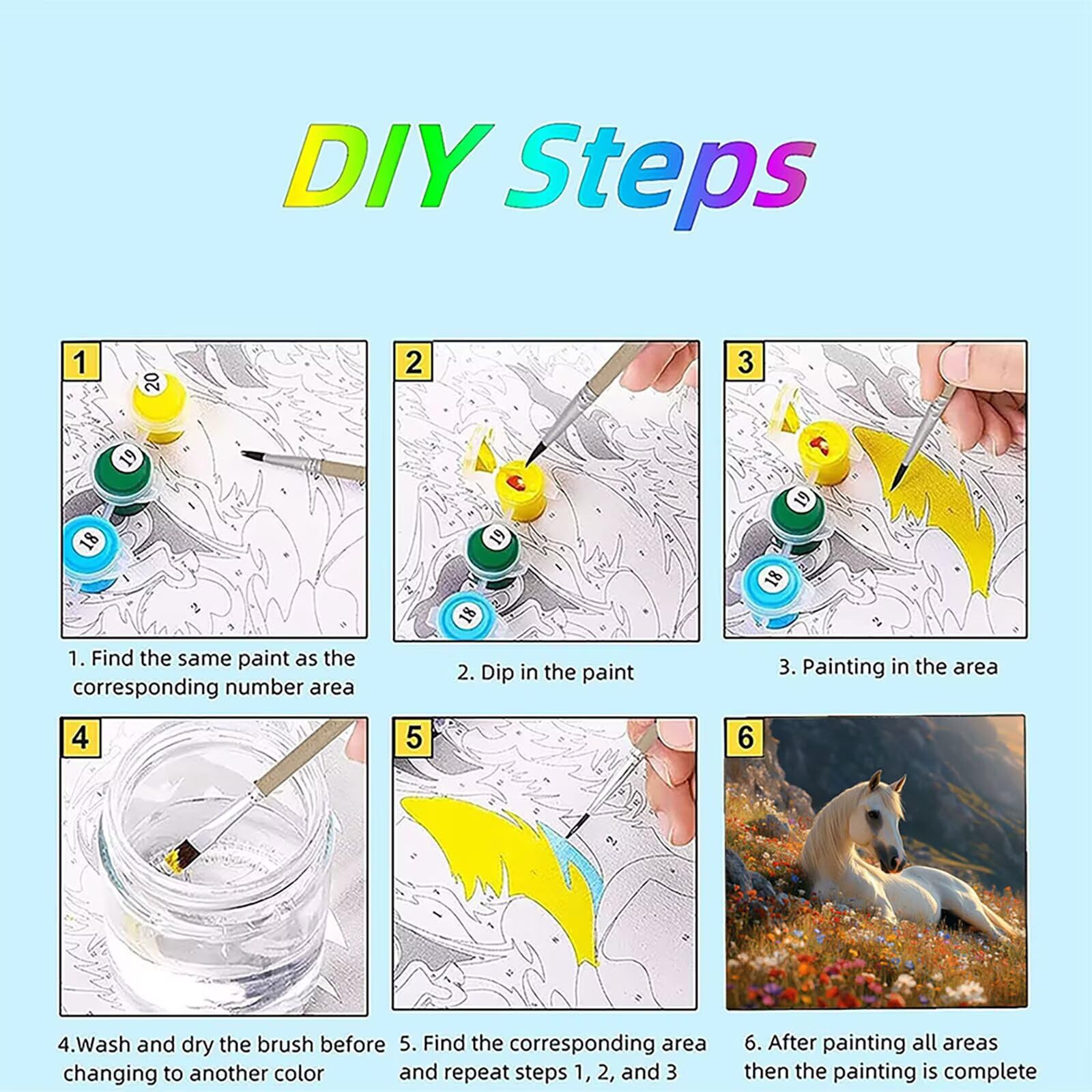 DIY Steps

1

20

19

18

1. Find the same paint as the corresponding number area

2

19

18

2. Dip in the paint

3

19

18

3. Painting in the area

4

4.Wash and dry the brush before changing to another color

5

5. Find the corresponding area and repeat steps 1, 2, and 3

6

6. After painting all areas then the painting is complete