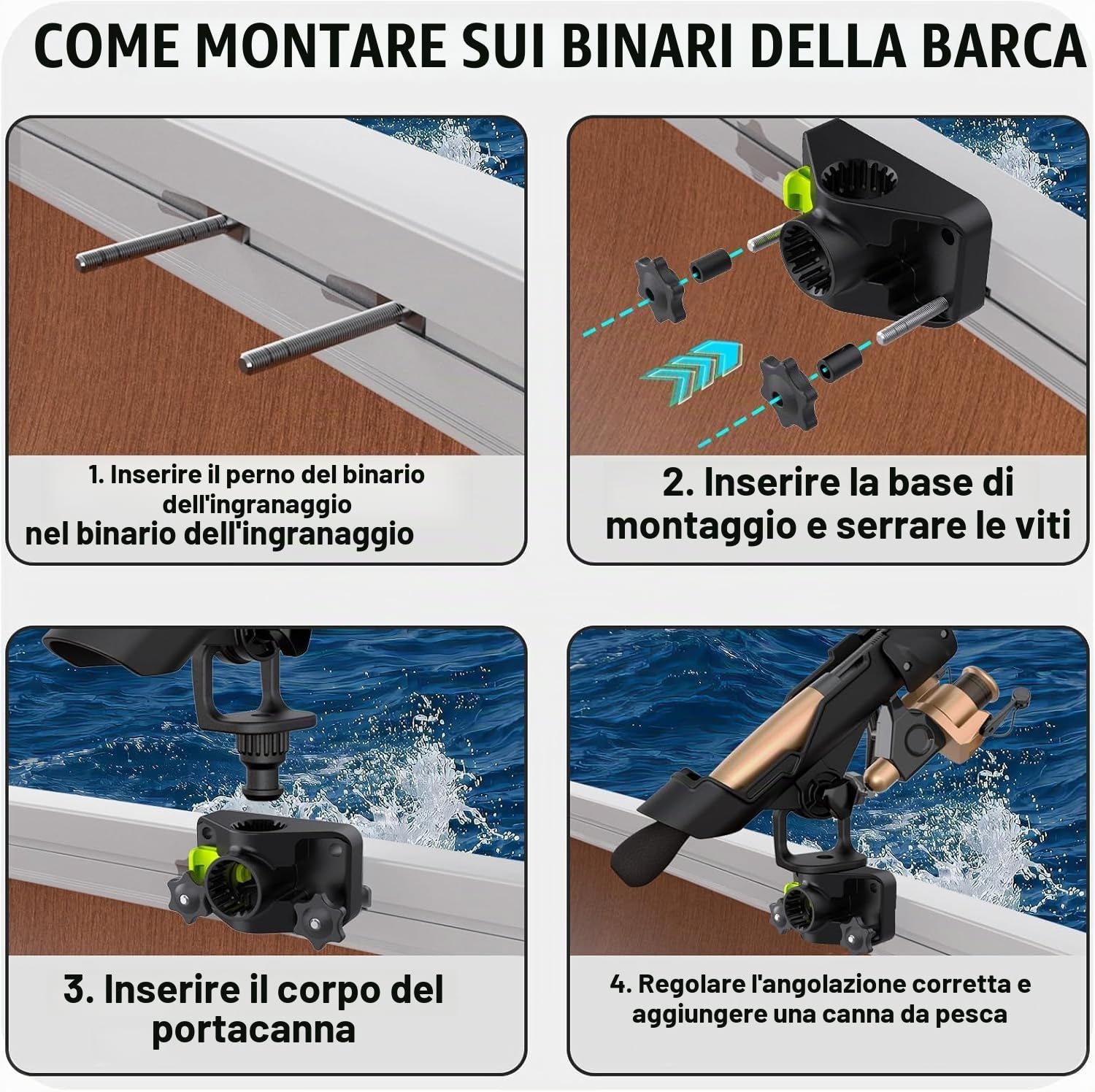 COME MONTARE SUI BINARI DELLA BARCA

1. Inserire il perno del binario dell'ingranaggio nel binario dell'ingranaggio

2. Inserire la base di montaggio e serrare le viti

3. Inserire il corpo del portacanna

4. Regolare l'angolazione corretta e aggiungere una canna da pesca