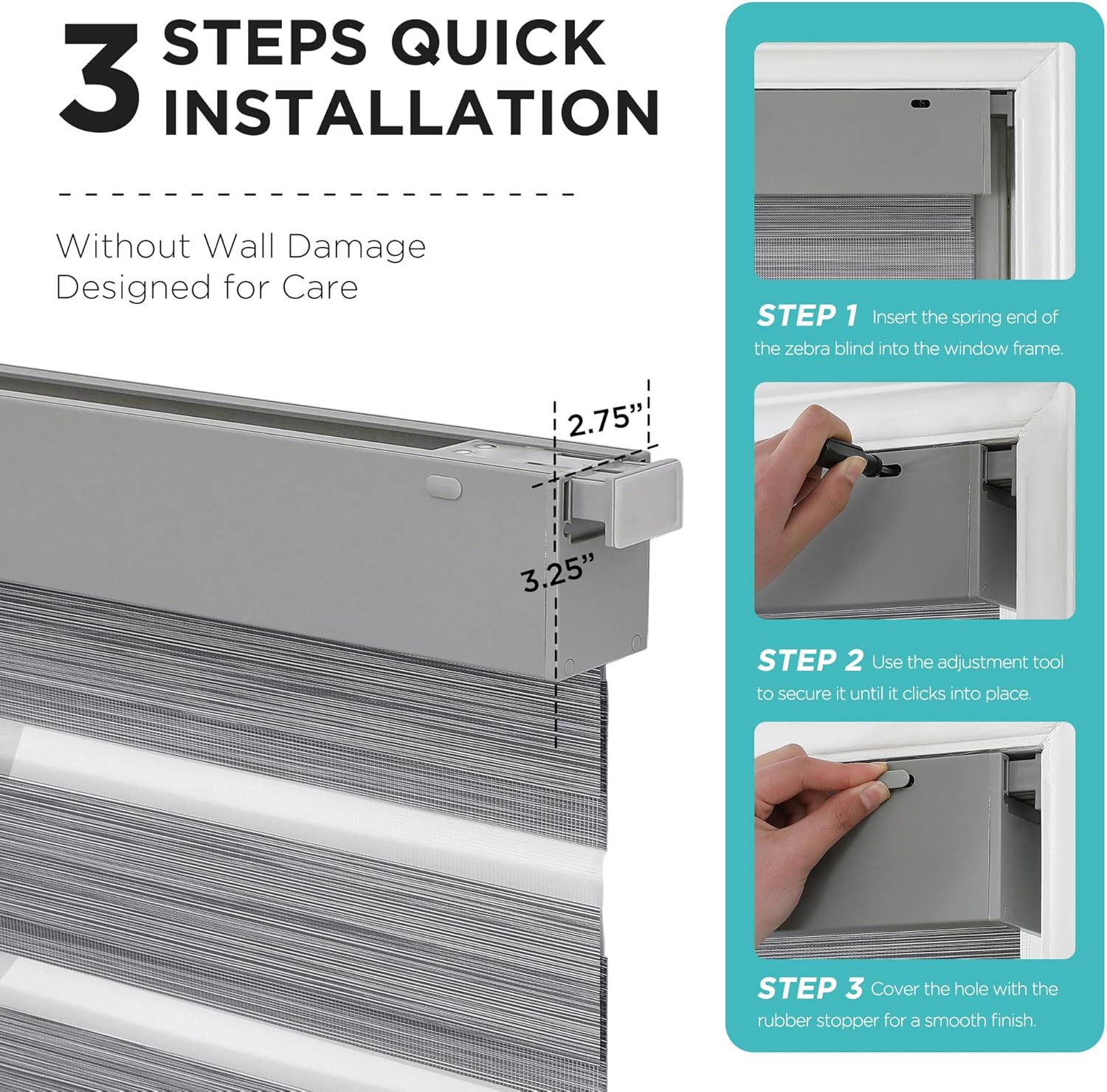 3 STEPS QUICK INSTALLATION

Without Wall Damage
Designed for Care

2.75”

3.25”

STEP 1 Insert the spring end of the zebra blind into the window frame.

STEP 2 Use the adjustment tool to secure it until it clicks into place.

STEP 3 Cover the hole with the rubber stopper for a smooth finish.