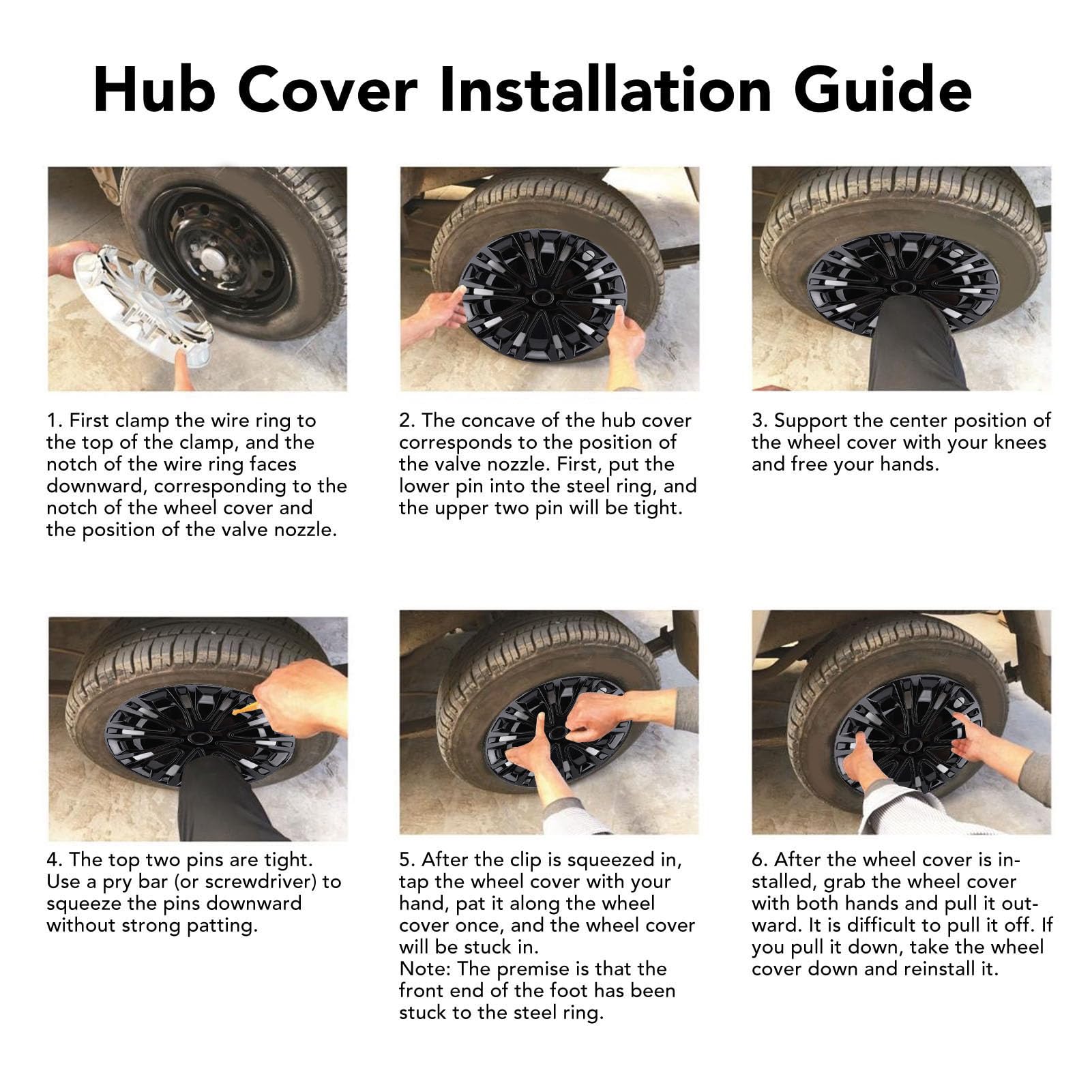 Hub Cover Installation Guide

1. First clamp the wire ring to the top of the clamp, and the notch of the wire ring faces downward, corresponding to the notch of the wheel cover and the position of the valve nozzle.

2. The concave of the hub cover corresponds to the position of the valve nozzle. First, put the lower pin into the steel ring, and the upper two pin will be tight.

3. Support the center position of the wheel cover with your knees and free your hands.

4. The top two pins are tight. Use a pry bar (or screwdriver) to squeeze the pins downward without strong patting.

5. After the clip is squeezed in, tap the wheel cover with your hand, pat it along the wheel cover once, and the wheel cover will be stuck in.
Note: The premise is that the front end of the foot has been stuck to the steel ring.

6. After the wheel cover is installed, grab the wheel cover with both hands and pull it outward. It is difficult to pull it off. If you pull it down, take the wheel cover down and reinstall it.