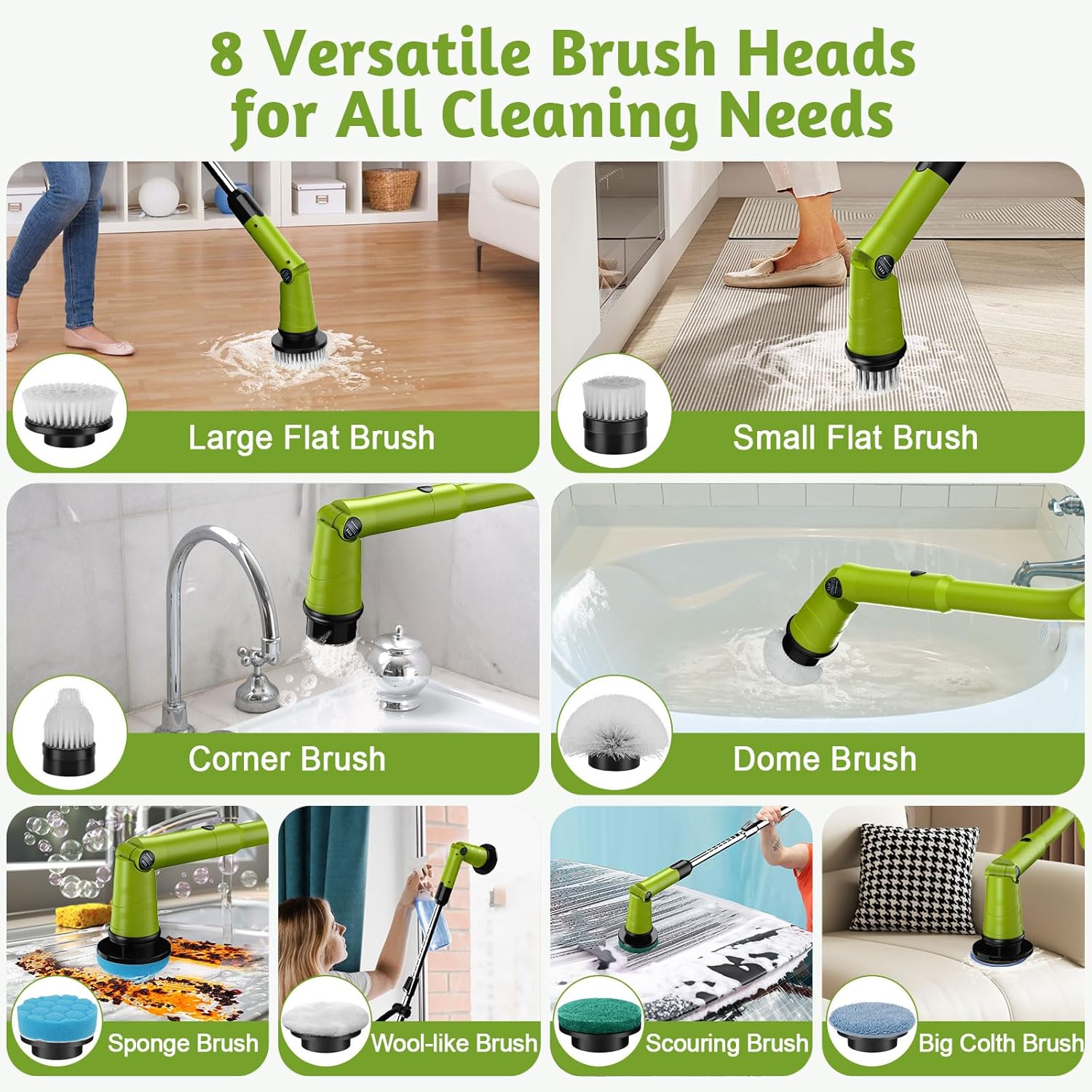 8 Versatile Brush Heads for All Cleaning Needs

Large Flat Brush

Small Flat Brush

Corner Brush

Dome Brush

Sponge Brush

Wool-like Brush

Scouring Brush

Big Colth Brush