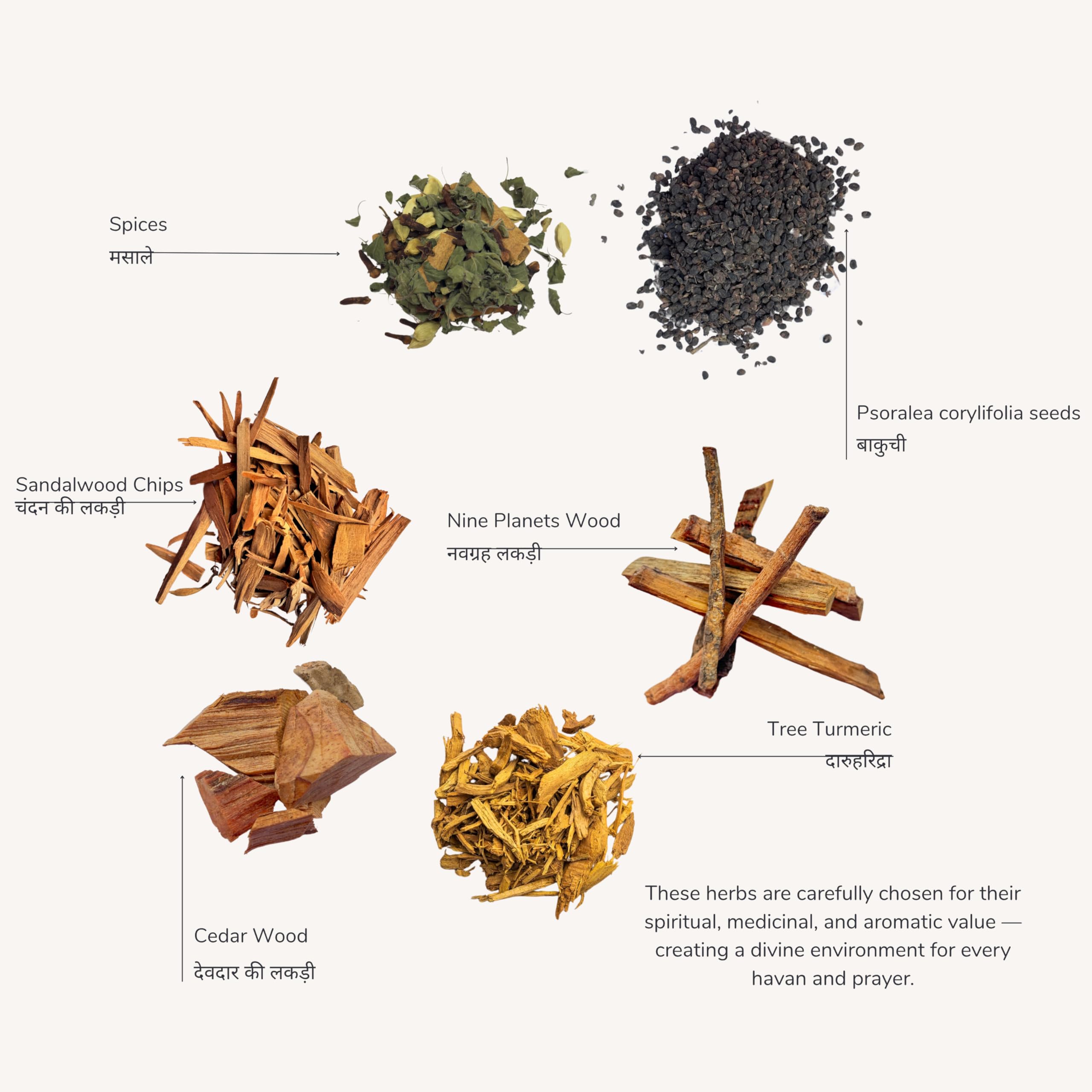 Spices
मसाले

Psoralea corylifolia seeds
बाकुची

Sandalwood Chips
चंदन की लकड़ी

Nine Planets Wood
नवग्रह लकड़ी

Tree Turmeric
दारुहरिद्रा

Cedar Wood
देवदार की लकड़ी

These herbs are carefully chosen for their spiritual, medicinal, and aromatic value — creating a divine environment for every havan and prayer.