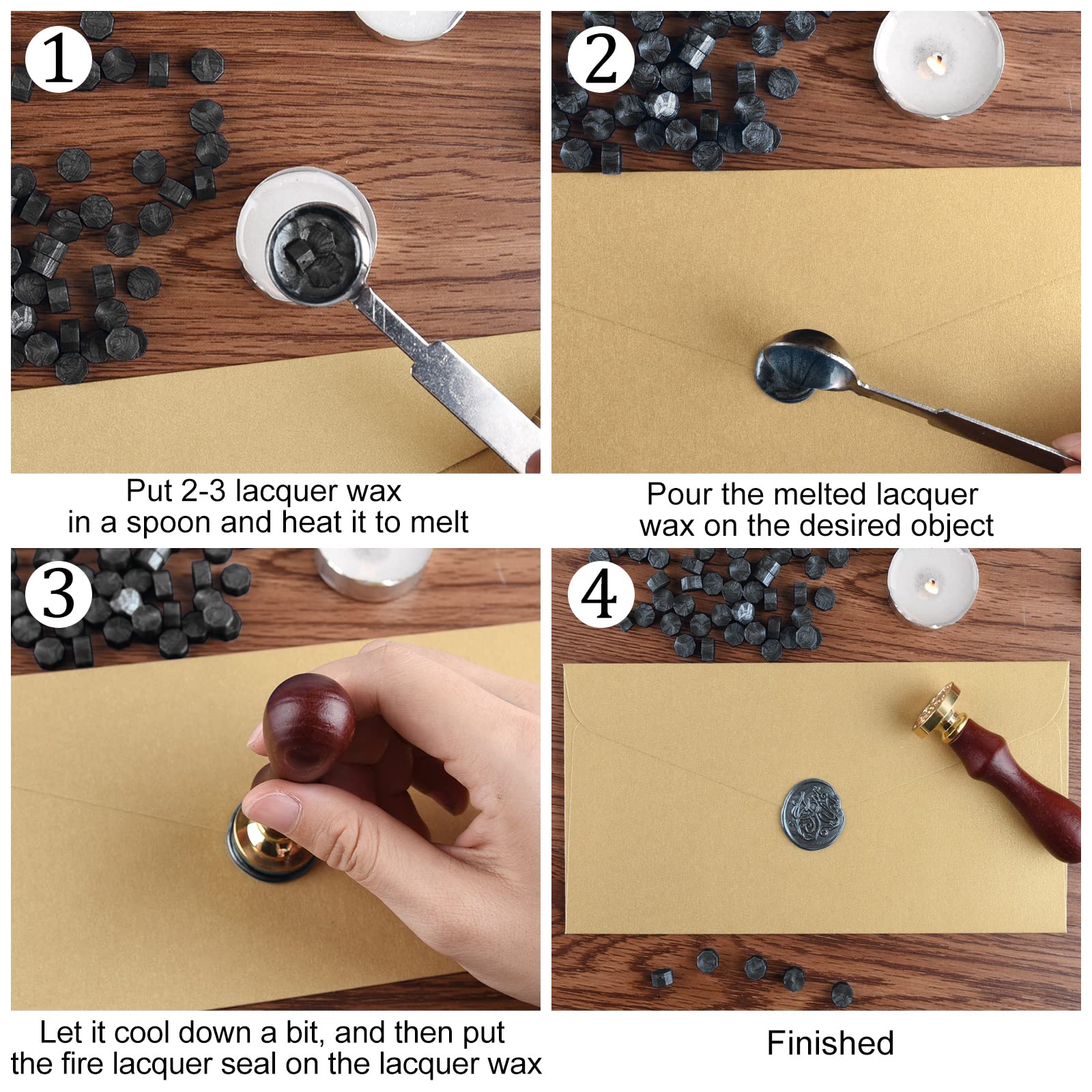 1

Put 2-3 lacquer wax in a spoon and heat it to melt

2

Pour the melted lacquer wax on the desired object

3

Let it cool down a bit, and then put the fire lacquer seal on the lacquer wax

4

Finished