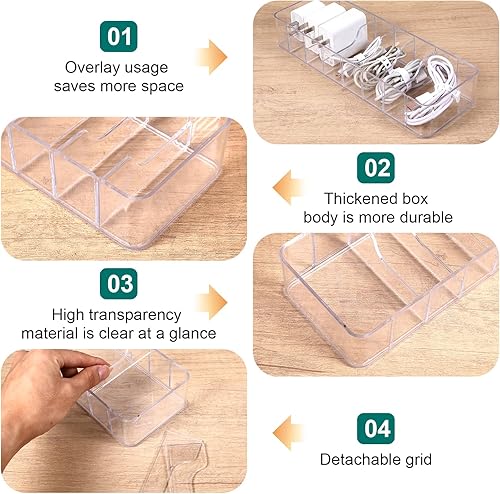 01
Overlay usage saves more space

02
Thickened box body is more durable

03
High transparency material is clear at a glance

04
Detachable grid