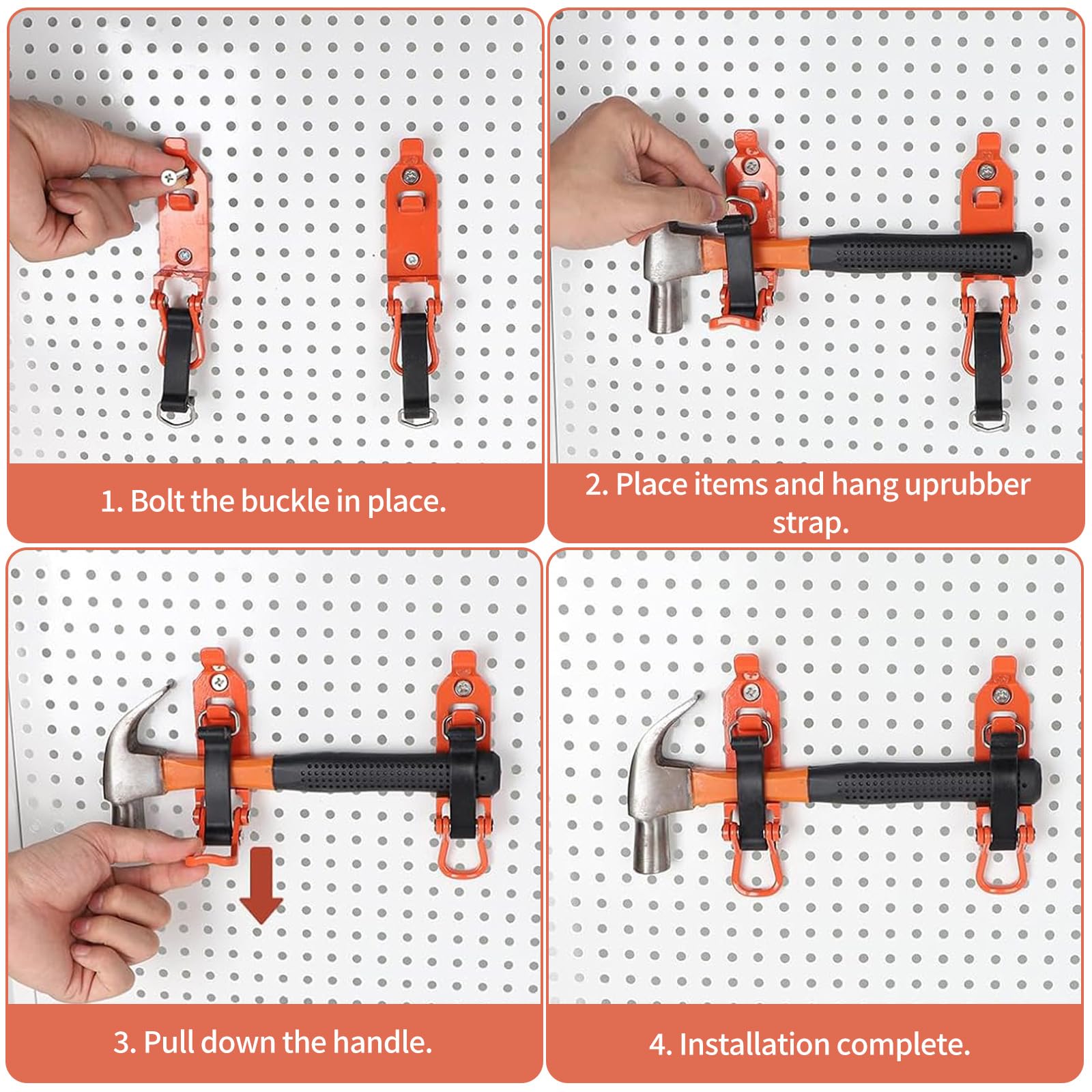 1. Bolt the buckle in place.

2. Place items and hang uprubber strap.

3. Pull down the handle.

4. Installation complete.